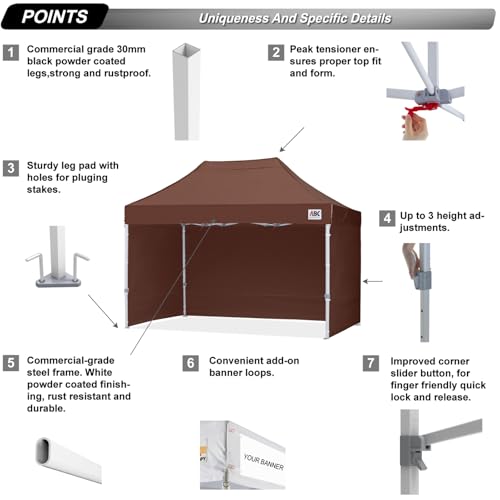 POINTS

Uniqueness And Specific Details

1 Commercial grade 30mm black powder coated legs,strong and rustproof.

2 Peak tensioner ensures proper top fit and form.

3 Sturdy leg pad with holes for pluging stakes.

ABC

4 Up to 3 height adjustments.

5 Commercial-grade steel frame. White powder coated finishing, rust resistant and durable.

6 Convenient add-on banner loops.

7 Improved corner slider button, for finger friendly quick lock and release.

YOUR BANNER