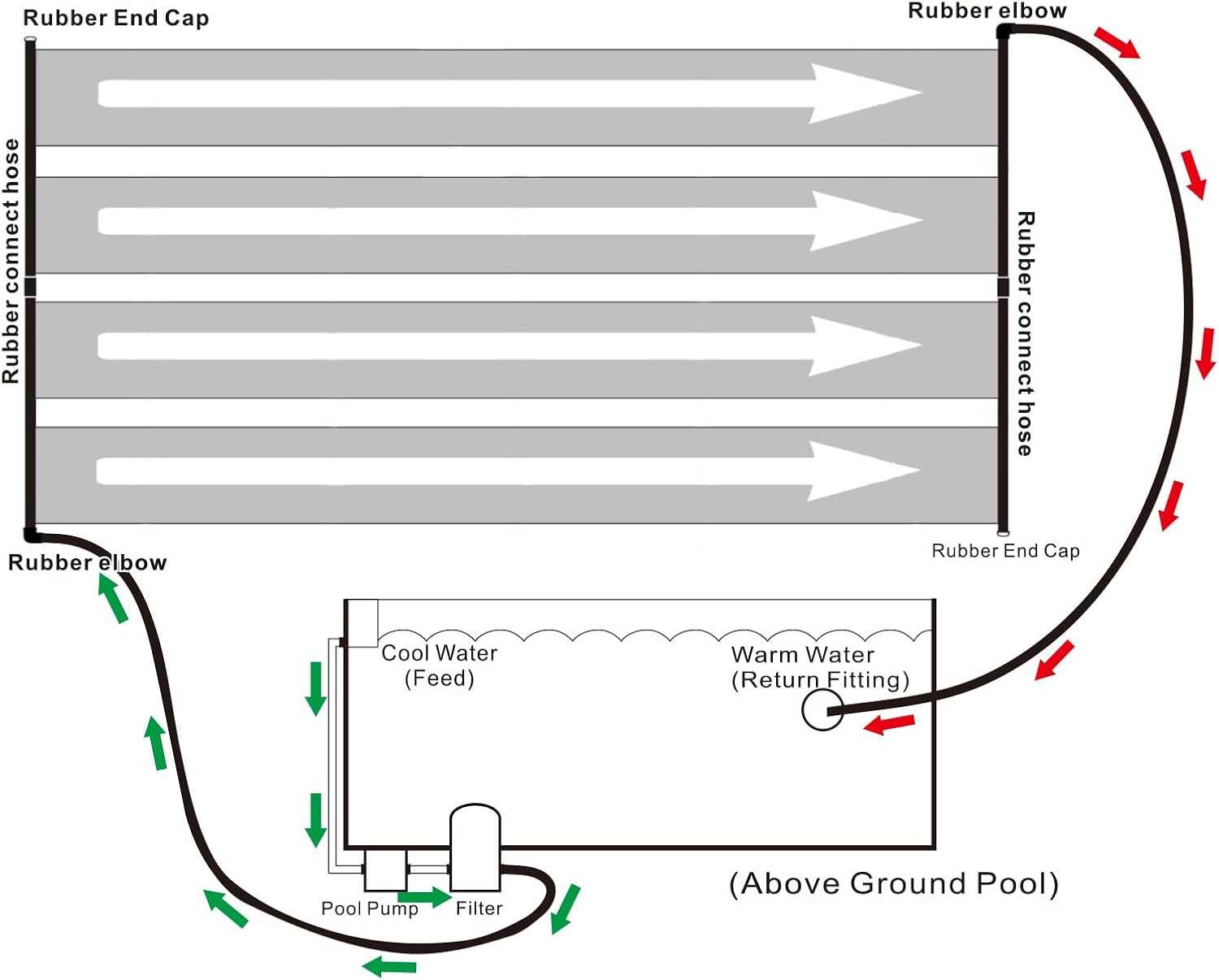 Rubber End Cap

Rubber elbow

Rubber connect hose

Rubber connect hose

Rubber elbow

Rubber End Cap

Cool Water
(Feed)

Warm Water
(Return Fitting)

Pool Pump

Filter

(Above Ground Pool)