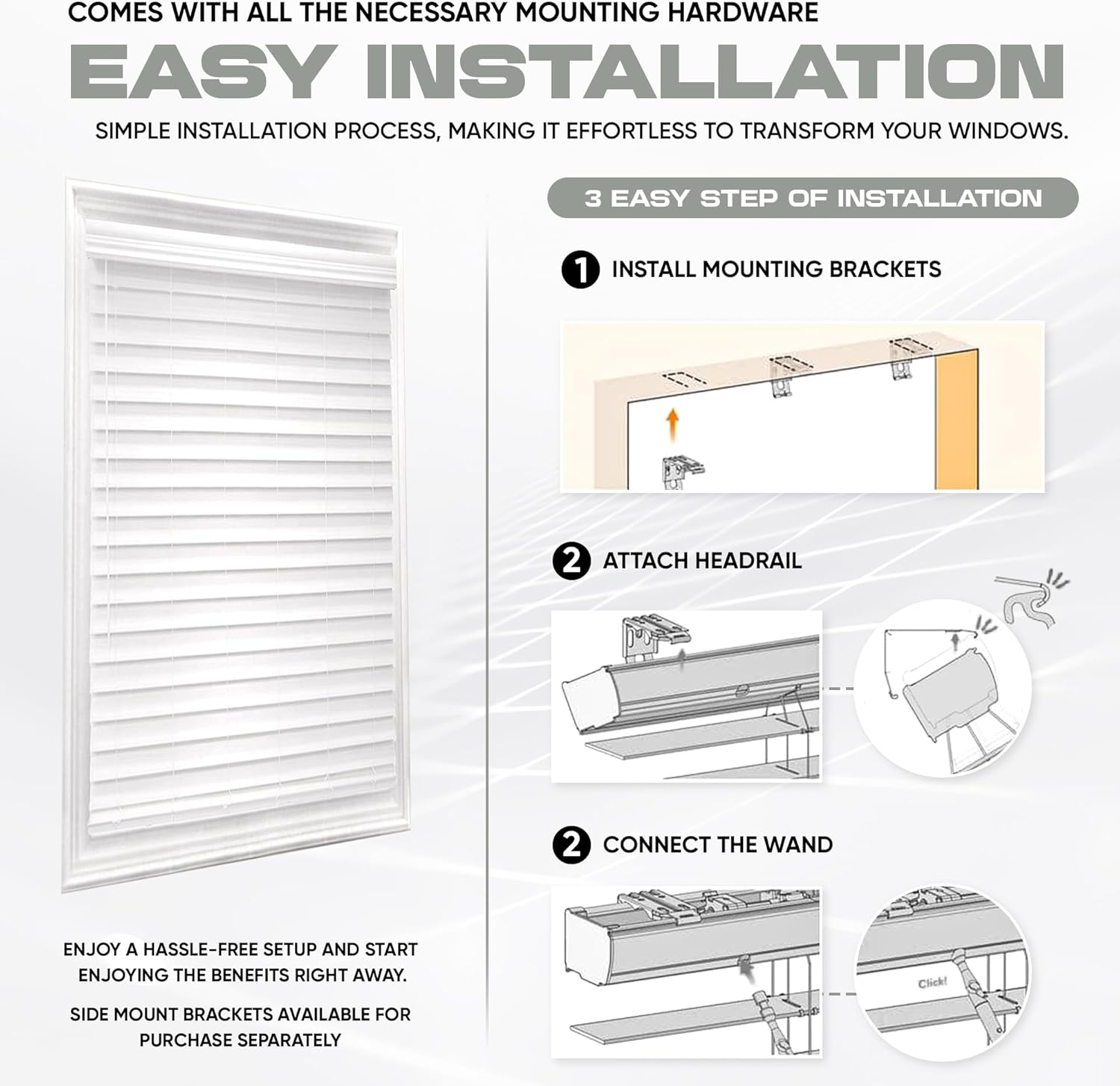 COMES WITH ALL THE NECESSARY MOUNTING HARDWARE

EASY INSTALLATION

SIMPLE INSTALLATION PROCESS, MAKING IT EFFORTLESS TO TRANSFORM YOUR WINDOWS.

ENJOY A HASSLE-FREE SETUP AND START ENJOYING THE BENEFITS RIGHT AWAY.

SIDE MOUNT BRACKETS AVAILABLE FOR PURCHASE SEPARATELY

3 EASY STEP OF INSTALLATION

1 INSTALL MOUNTING BRACKETS

2 ATTACH HEADRAIL

2 CONNECT THE WAND

Click!