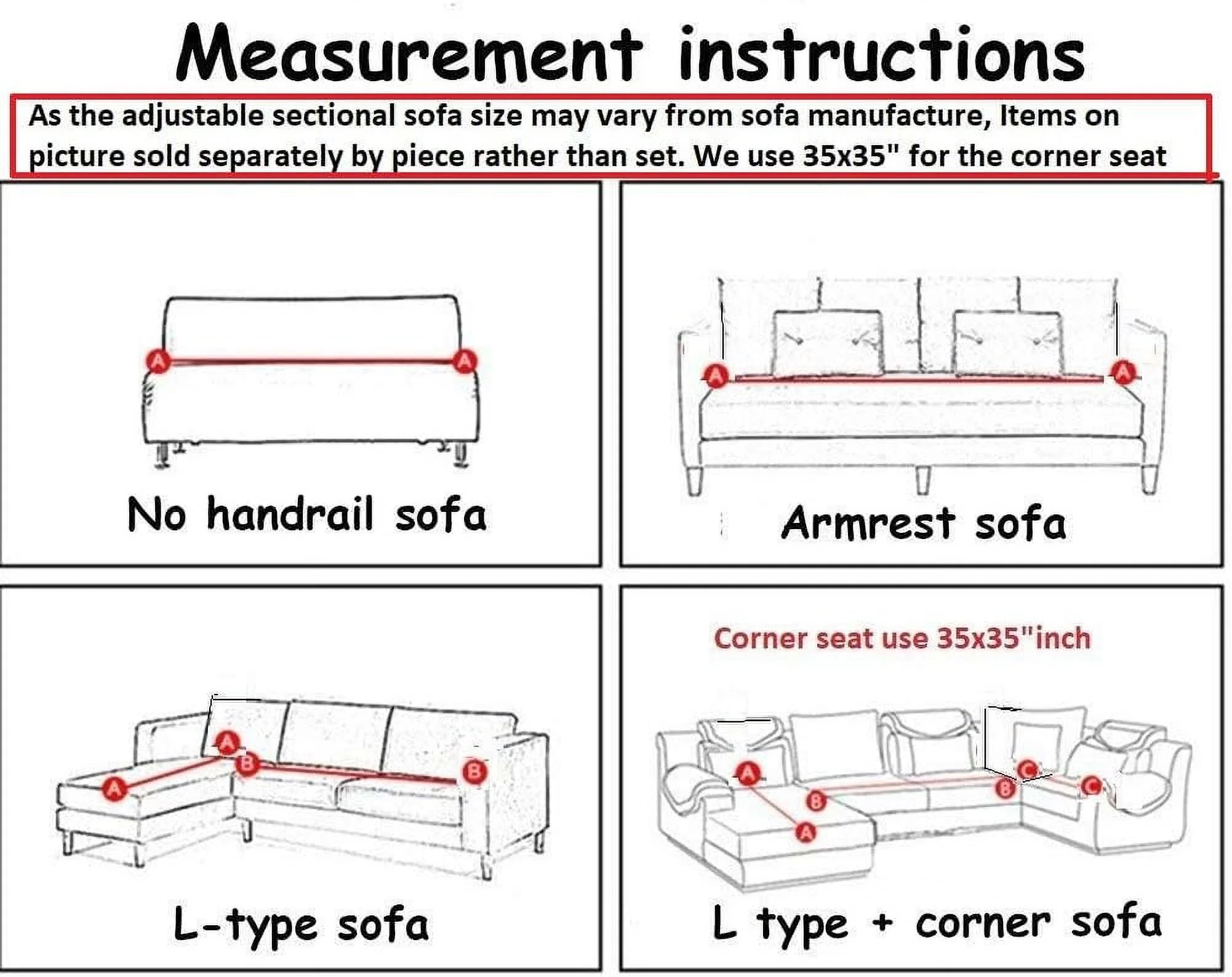 Measurement instructions

As the adjustable sectional sofa size may vary from sofa manufacture, Items on picture sold separately by piece rather than set. We use 35x35" for the corner seat

A A

No handrail sofa

A A

Armrest sofa

A A B B

L-type sofa

Corner seat use 35x35"inch

A B A B C C

L type + corner sofa