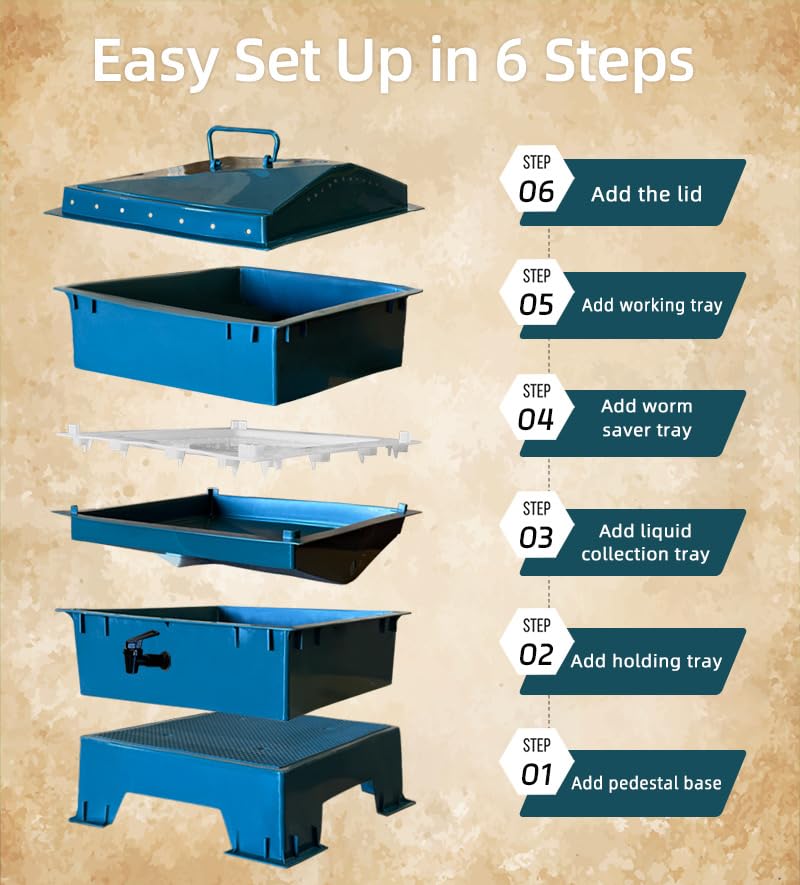 Easy Set Up in 6 Steps

STEP 06 Add the lid

STEP 05 Add working tray

STEP 04 Add worm saver tray

STEP 03 Add liquid collection tray

STEP 02 Add holding tray

STEP 01 Add pedestal base