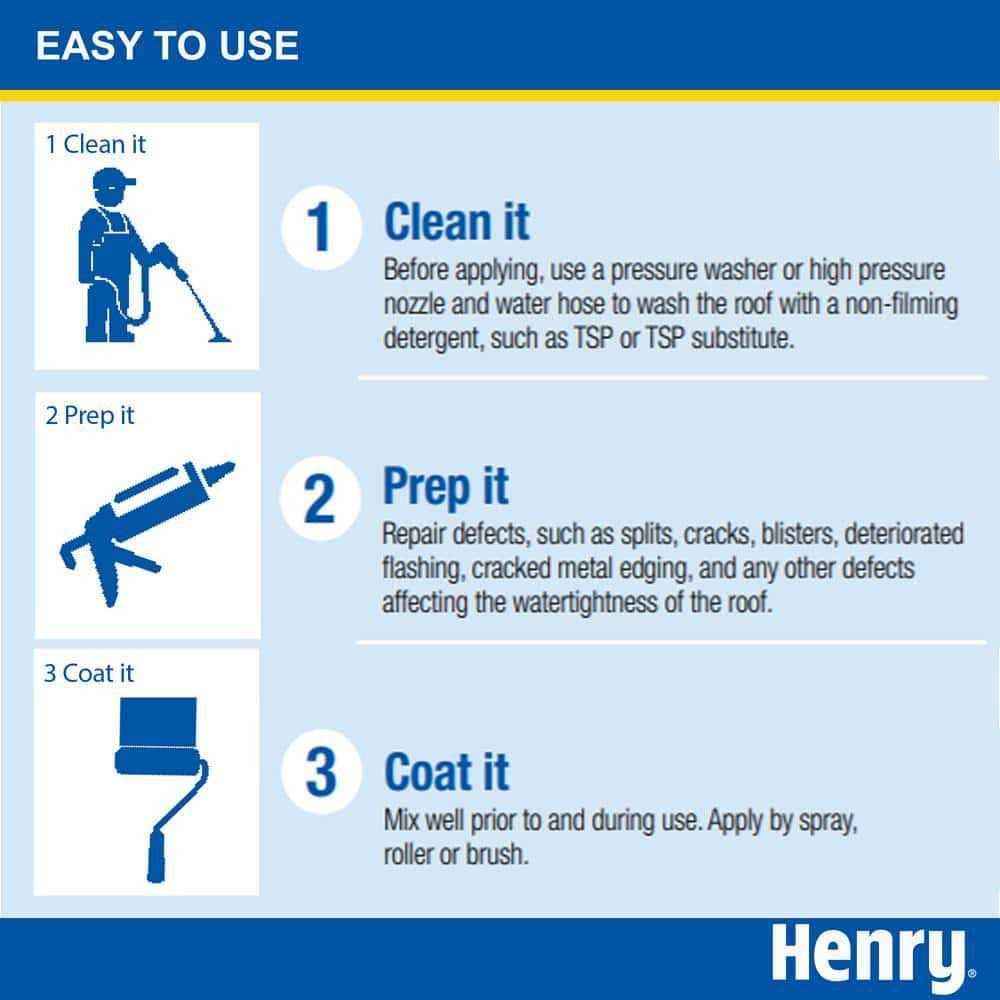 EASY TO USE

1 Clean it

1 Clean it

Before applying, use a pressure washer or high pressure nozzle and water hose to wash the roof with a non-filming detergent, such as TSP or TSP substitute.

2 Prep it

2 Prep it

Repair defects, such as splits, cracks, blisters, deteriorated flashing, cracked metal edging, and any other defects affecting the watertightness of the roof.

3 Coat it

3 Coat it

Mix well prior to and during use. Apply by spray, roller or brush.

Henry®