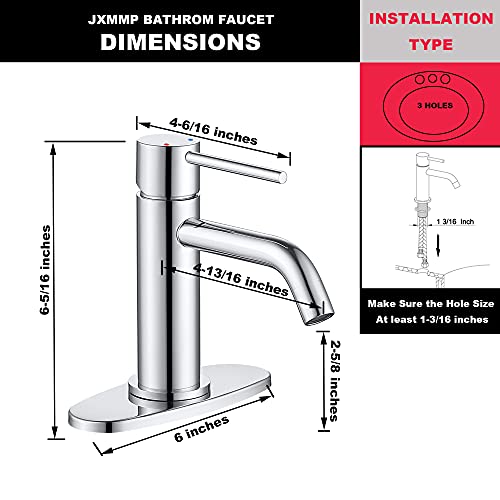 JXMMP BATHROM FAUCET
DIMENSIONS

INSTALLATION TYPE

3 HOLES

4-6/16 inches

6-5/16 inches

4-13/16 inches

2-5/8 inches

6 inches

1 3/16 Inch

Make Sure the Hole Size At least 1-3/16 inches