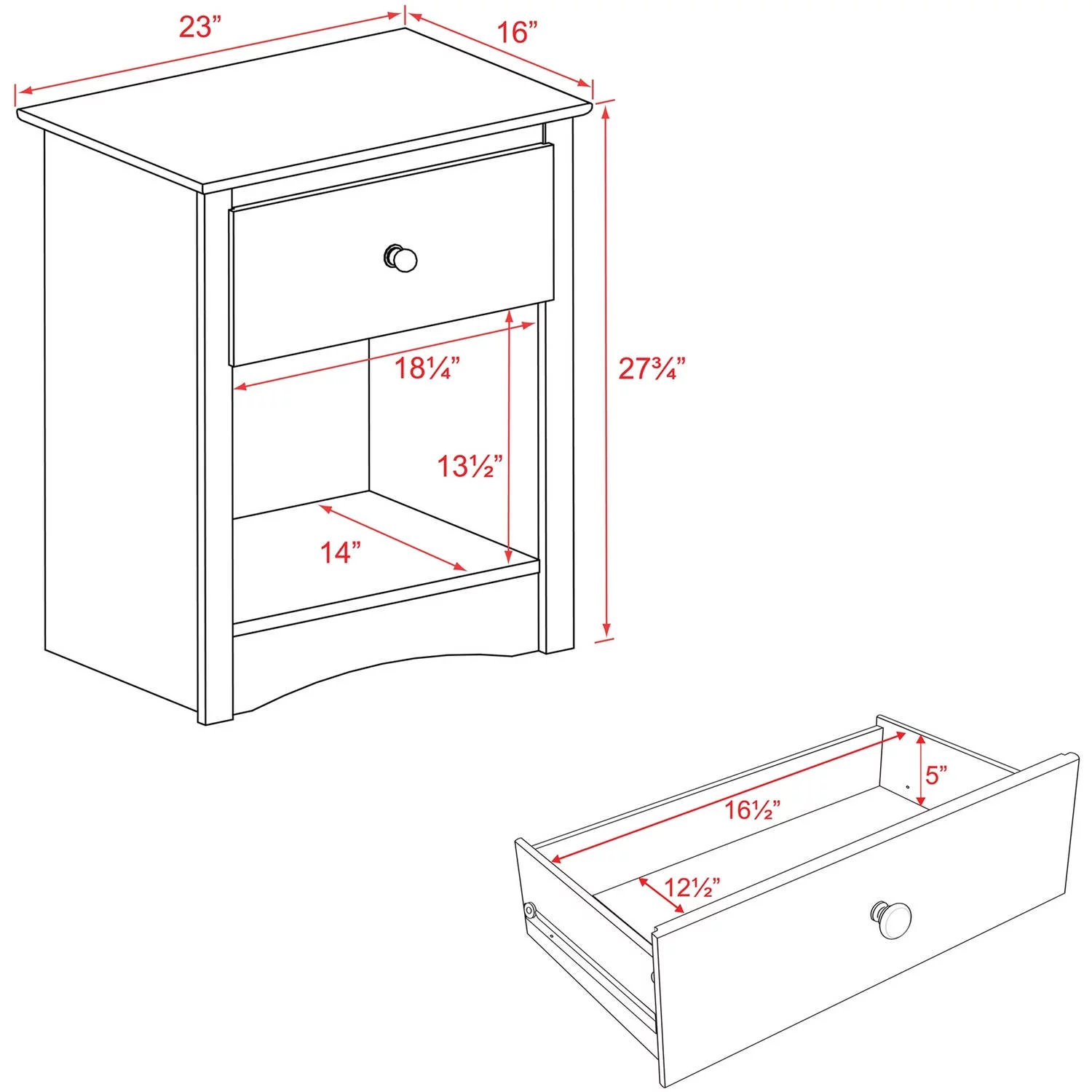 23”

16”

18¼”

27¾”

13½”

14”

5”

16½”

12½”