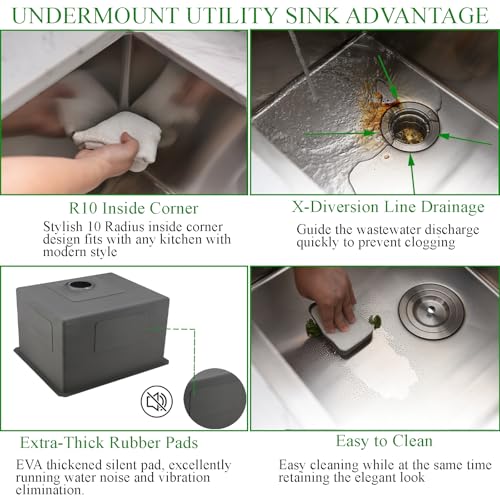 UNDERMOUNT UTILITY SINK ADVANTAGE

R10 Inside Corner

Stylish 10 Radius inside corner design fits with any kitchen with modern style

X-Diversion Line Drainage

Guide the wastewater discharge quickly to prevent clogging

Extra-Thick Rubber Pads

EVA thickened silent pad, excellently running water noise and vibration elimination.

Easy to Clean

Easy cleaning while at the same time retaining the elegant look