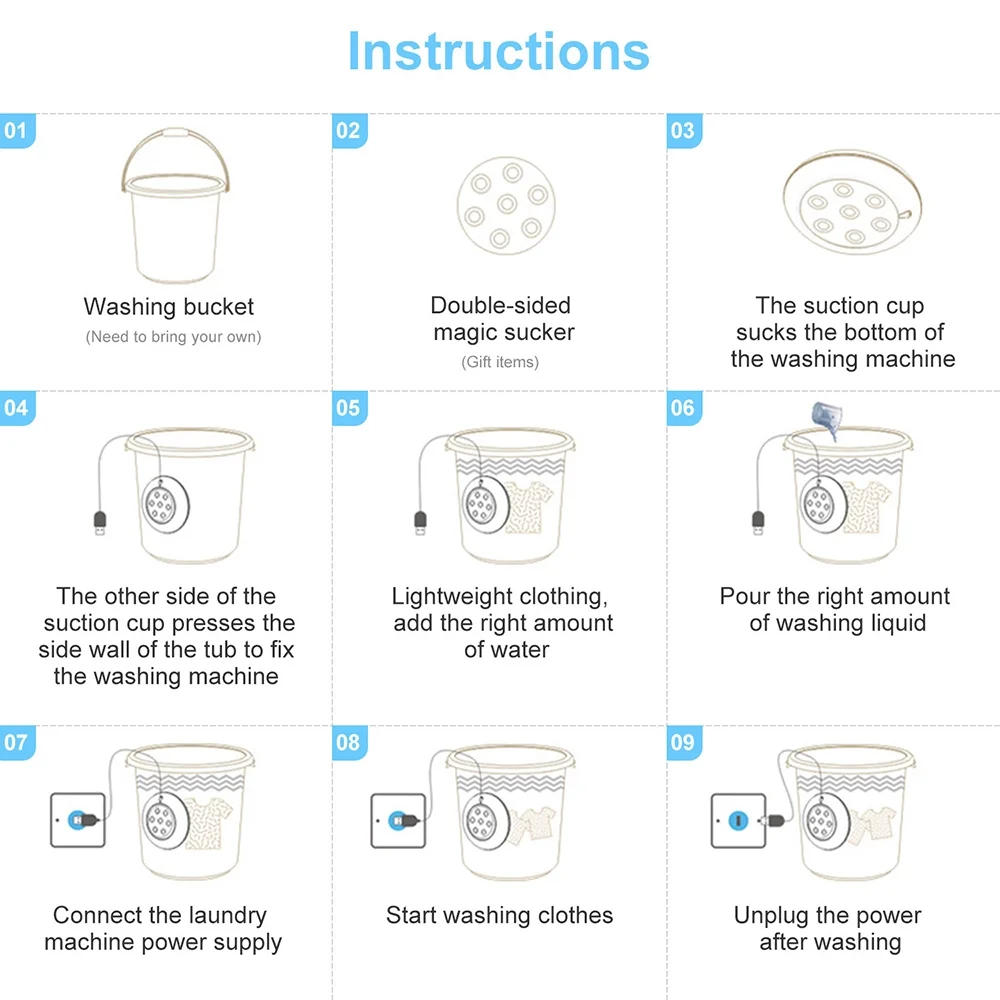 Instructions

01
Washing bucket
(Need to bring your own)

02
Double-sided magic sucker
(Gift items)

03
The suction cup sucks the bottom of the washing machine

04
The other side of the suction cup presses the side wall of the tub to fix the washing machine

05
Lightweight clothing, add the right amount of water

06
Pour the right amount of washing liquid

07
Connect the laundry machine power supply

08
Start washing clothes

09
Unplug the power after washing