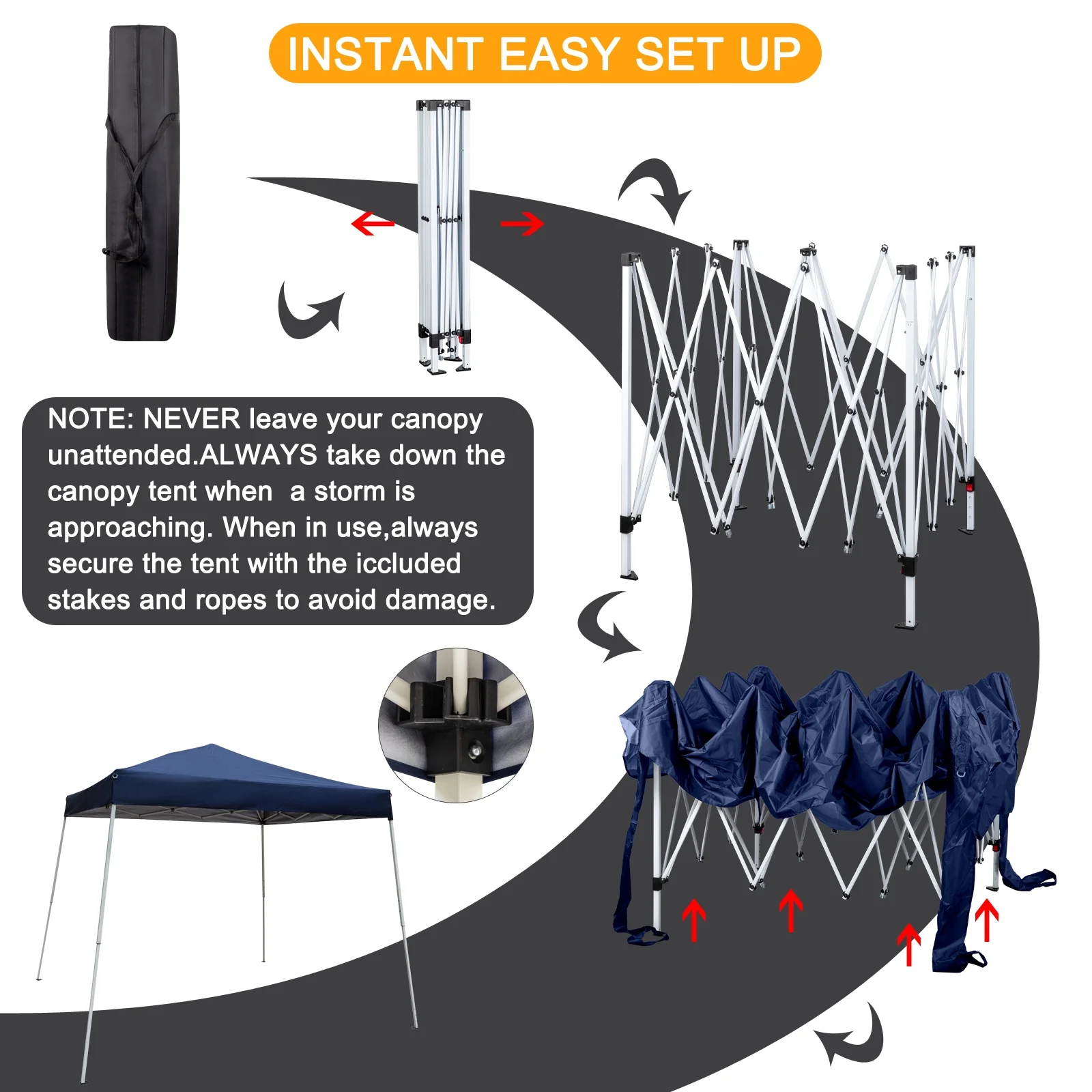 INSTANT EASY SET UP

NOTE: NEVER leave your canopy unattended.ALWAYS take down the canopy tent when a storm is approaching. When in use,always secure the tent with the iccluded stakes and ropes to avoid damage.