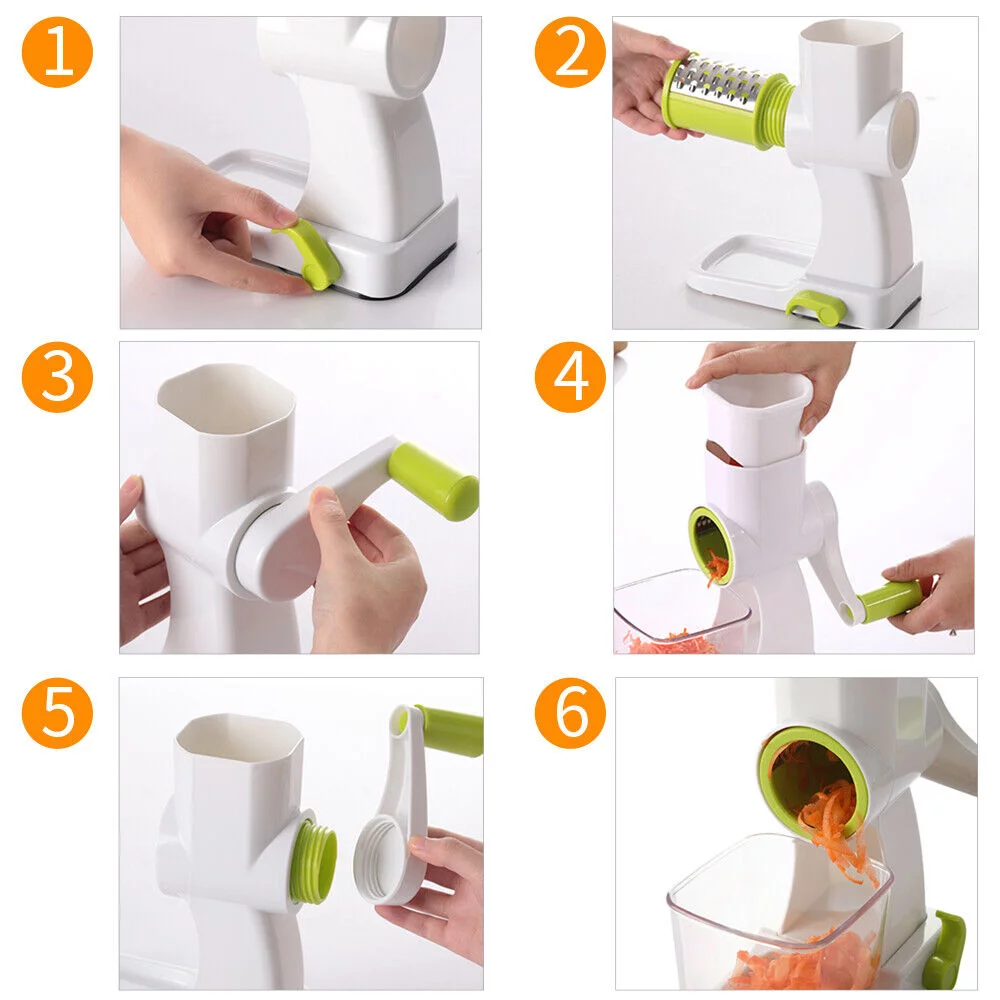 1

2

3

4

5

6