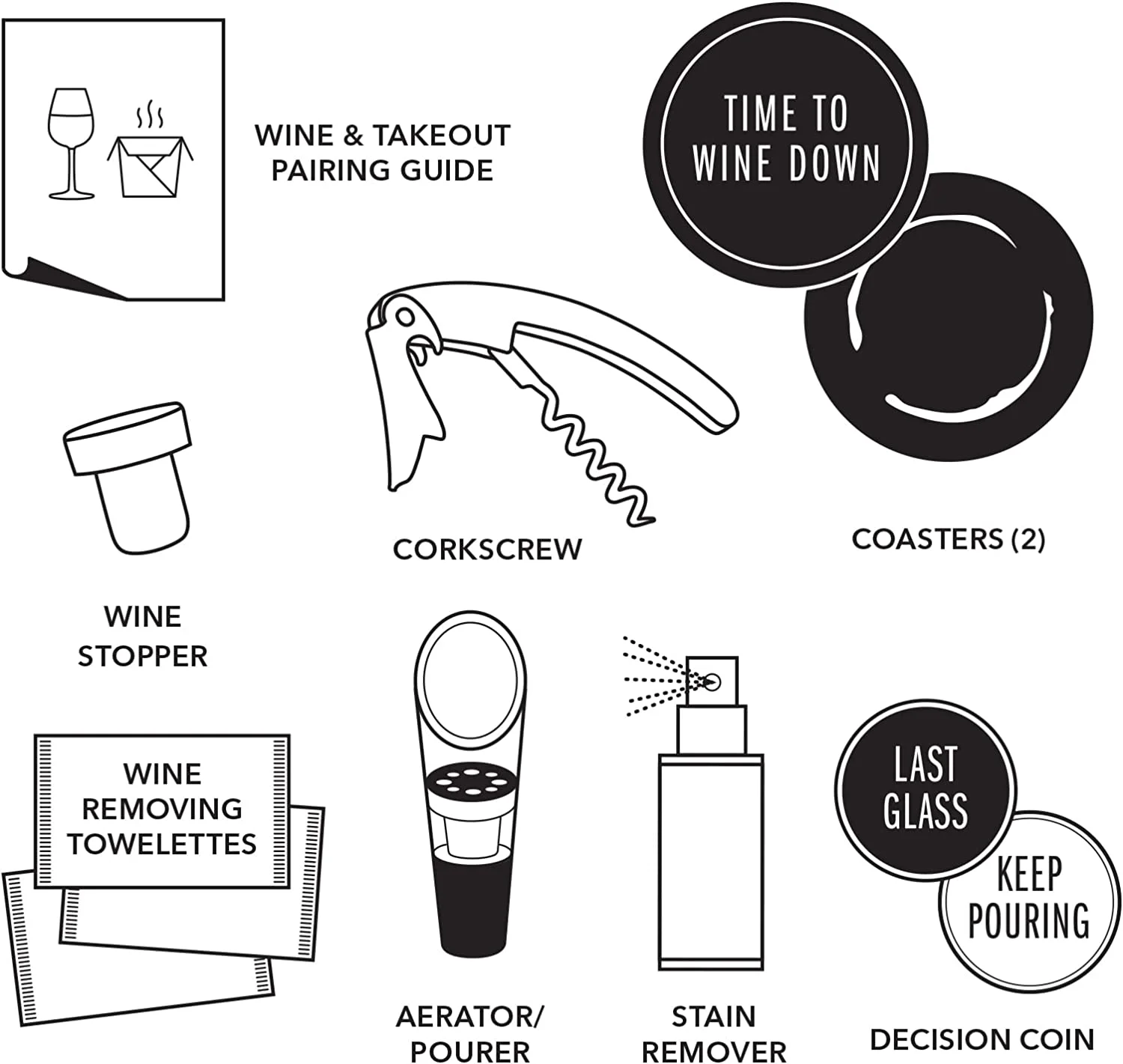 WINE & TAKEOUT PAIRING GUIDE

TIME TO WINE DOWN

CORKSCREW

COASTERS (2)

WINE STOPPER

WINE REMOVING TOWELETTES

AERATOR/ POURER

STAIN REMOVER

LAST GLASS

KEEP POURING

DECISION COIN