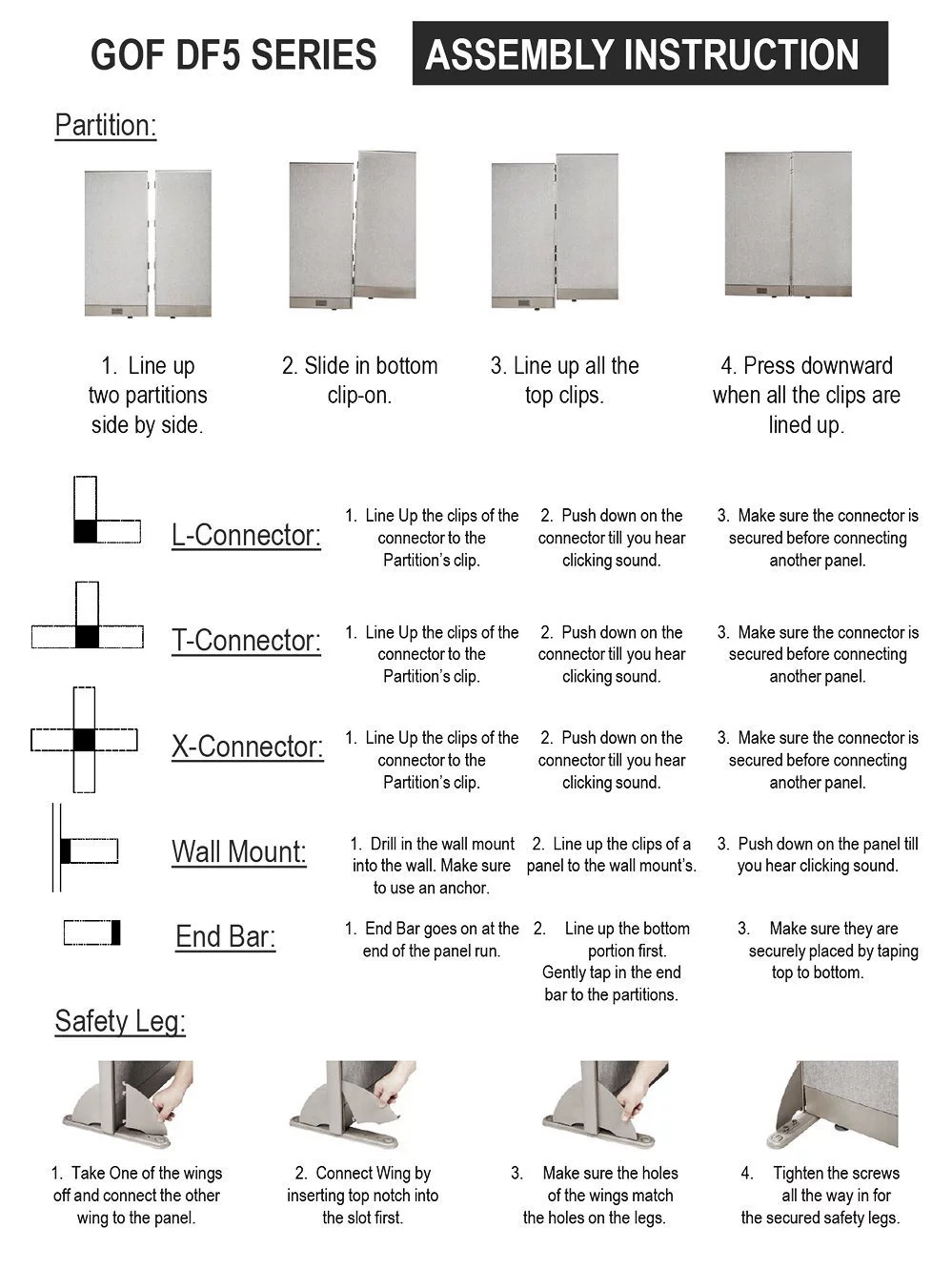 GOF DF5 SERIES ASSEMBLY INSTRUCTION

Partition:

1. Line up two partitions side by side.

2. Slide in bottom clip-on.

3. Line up all the top clips.

4. Press downward when all the clips are lined up.

L-Connector:

1. Line Up the clips of the connector to the Partition's clip.

2. Push down on the connector till you hear clicking sound.

3. Make sure the connector is secured before connecting another panel.

T-Connector:

1. Line Up the clips of the connector to the Partition's clip.

2. Push down on the connector till you hear clicking sound.

3. Make sure the connector is secured before connecting another panel.

X-Connector:

1. Line Up the clips of the connector to the Partition's clip.

2. Push down on the connector till you hear clicking sound.

3. Make sure the connector is secured before connecting another panel.

Wall Mount:

1. Drill in the wall mount into the wall. Make sure to use an anchor.

2. Line up the clips of a panel to the wall mount's.

3. Push down on the panel till you hear clicking sound.

End Bar:

1. End Bar goes on at the end of the panel run.

2. Line up the bottom portion first. Gently tap in the end bar to the partitions.

3. Make sure they are securely placed by taping top to bottom.

Safety Leg:

1. Take One of the wings off and connect the other wing to the panel.

2. Connect Wing by inserting top notch into the slot first.

3. Make sure the holes of the wings match the holes on the legs.

4. Tighten the screws all the way in for the secured safety legs.