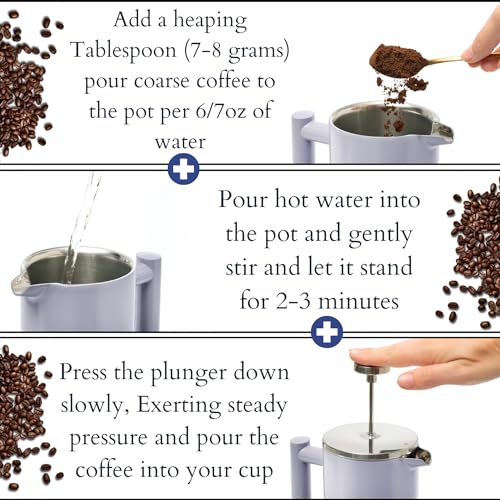 Add a heaping Tablespoon (7-8 grams) pour coarse coffee to the pot per 6/7oz of water

Pour hot water into the pot and gently stir and let it stand for 2-3 minutes

Press the plunger down slowly, Exerting steady pressure and pour the coffee into your cup