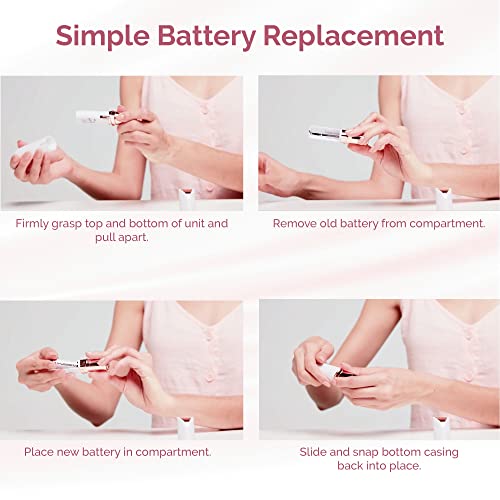 Simple Battery Replacement

Firmly grasp top and bottom of unit and pull apart.

Remove old battery from compartment.

Place new battery in compartment.

Slide and snap bottom casing back into place.