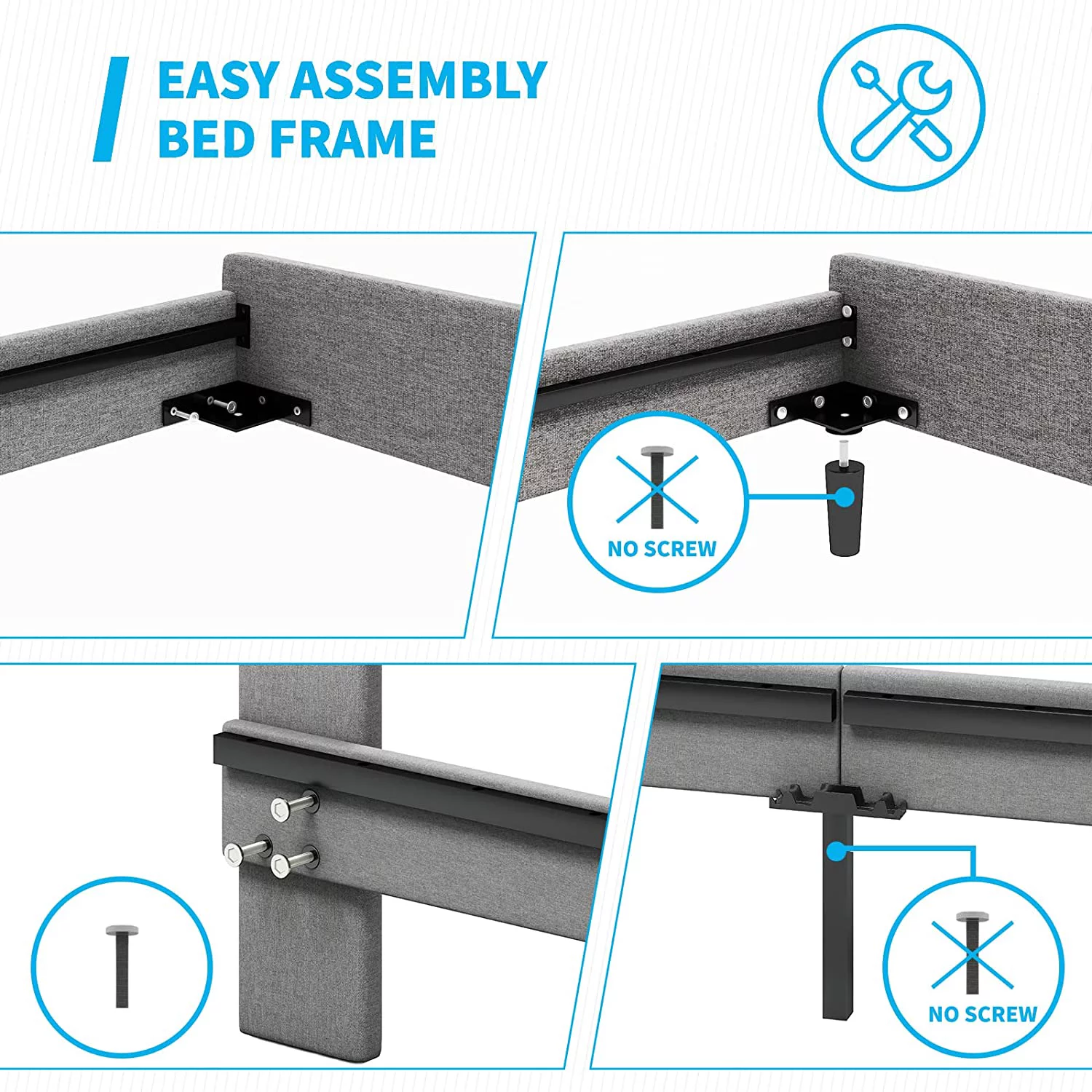 EASY ASSEMBLY BED FRAME

NO SCREW

NO SCREW