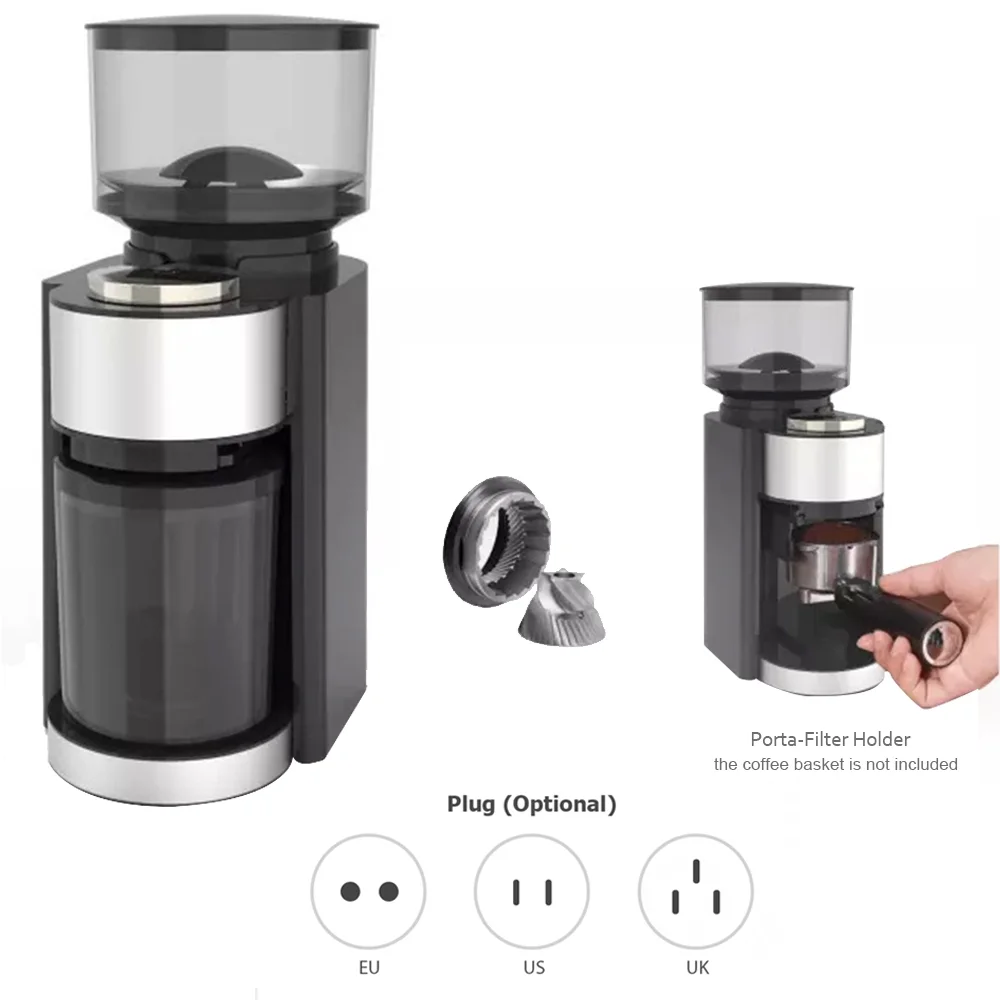 Porta-Filter Holder
the coffee basket is not included

Plug (Optional)

EU US UK