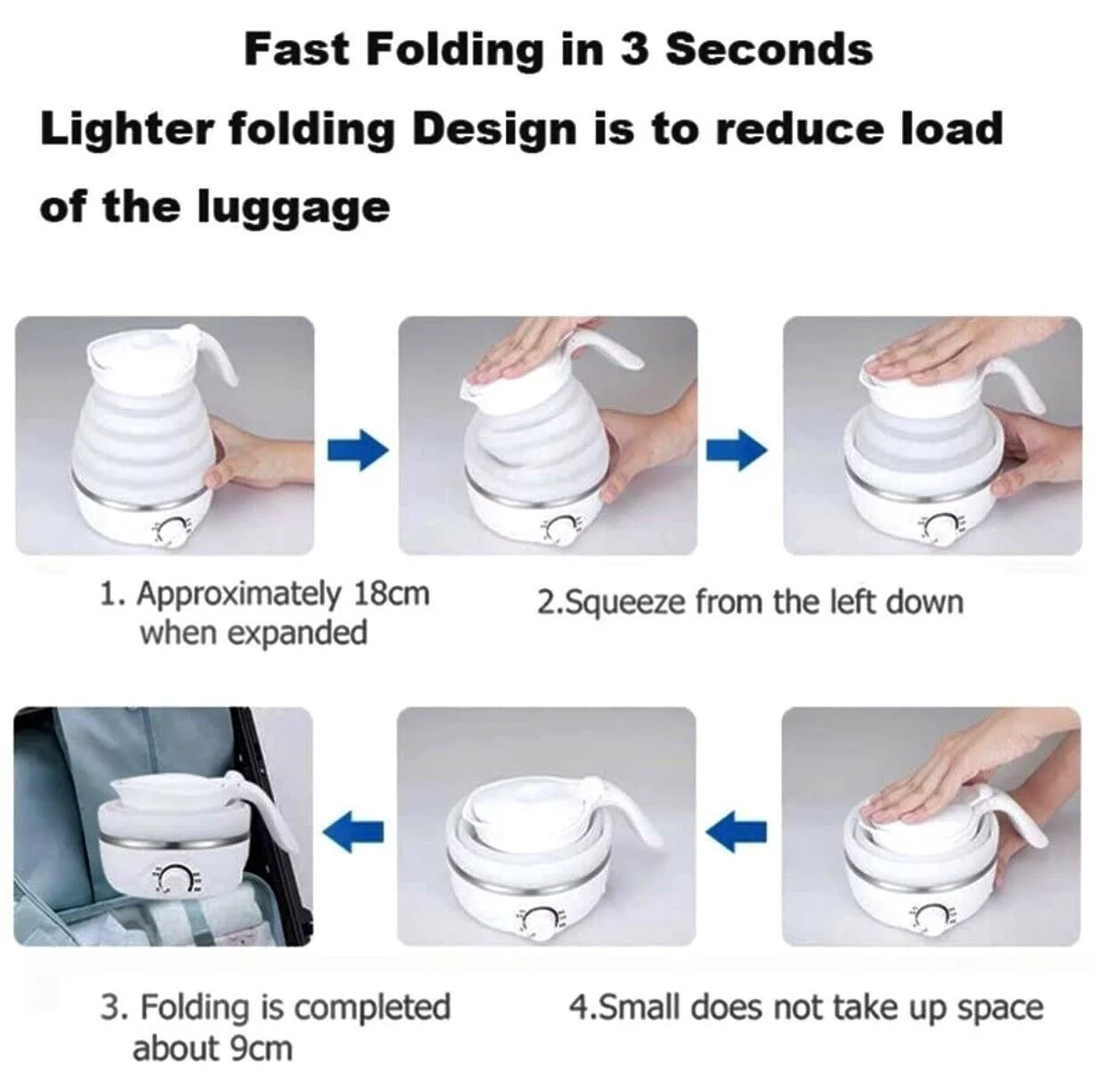 Fast Folding in 3 Seconds

Lighter folding Design is to reduce load of the luggage

1. Approximately 18cm when expanded

2.Squeeze from the left down

3. Folding is completed about 9cm

4.Small does not take up space