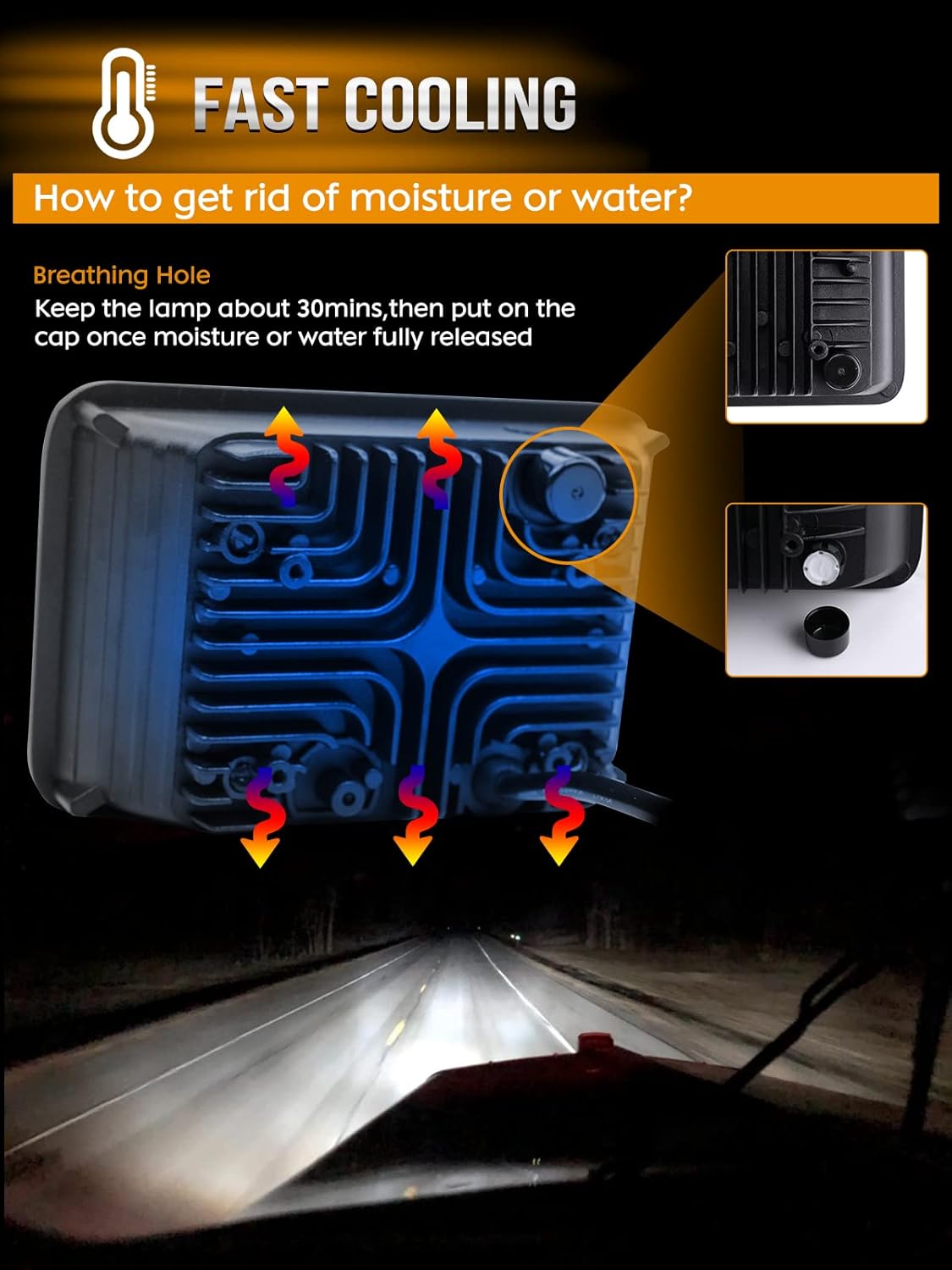 FAST COOLING

How to get rid of moisture or water?

Breathing Hole

Keep the lamp about 30mins,then put on the cap once moisture or water fully released