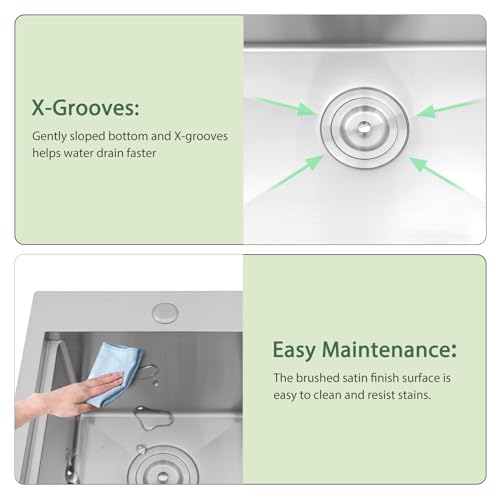 X-Grooves:

Gently sloped bottom and X-grooves helps water drain faster

Easy Maintenance:

The brushed satin finish surface is easy to clean and resist stains.