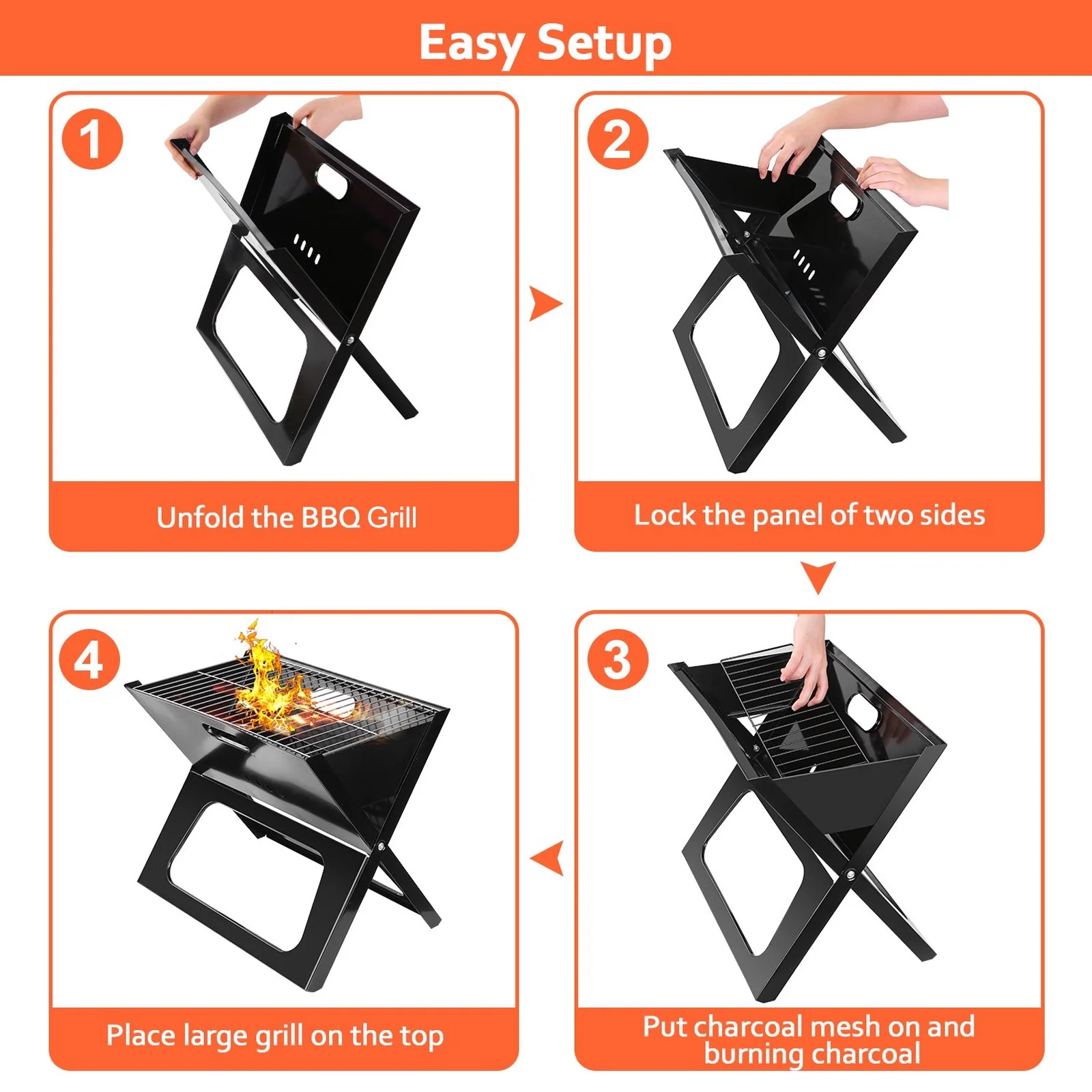 Easy Setup

1

Unfold the BBQ Grill

2

Lock the panel of two sides

3

Put charcoal mesh on and burning charcoal

4

Place large grill on the top