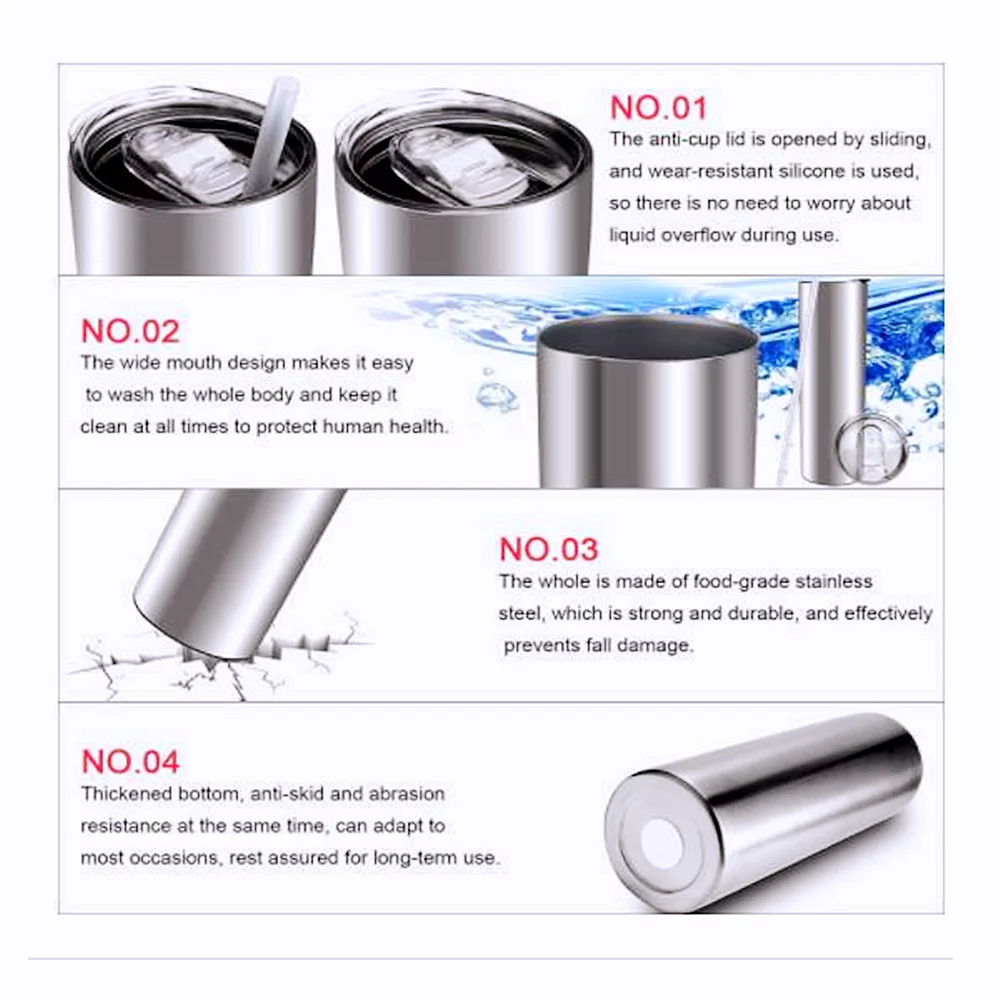 NO.01
The anti-cup lid is opened by sliding, and wear-resistant silicone is used, so there is no need to worry about liquid overflow during use.

NO.02
The wide mouth design makes it easy to wash the whole body and keep it clean at all times to protect human health.

NO.03
The whole is made of food-grade stainless steel, which is strong and durable, and effectively prevents fall damage.

NO.04
Thickened bottom, anti-skid and abrasion resistance at the same time, can adapt to most occasions, rest assured for long-term use.