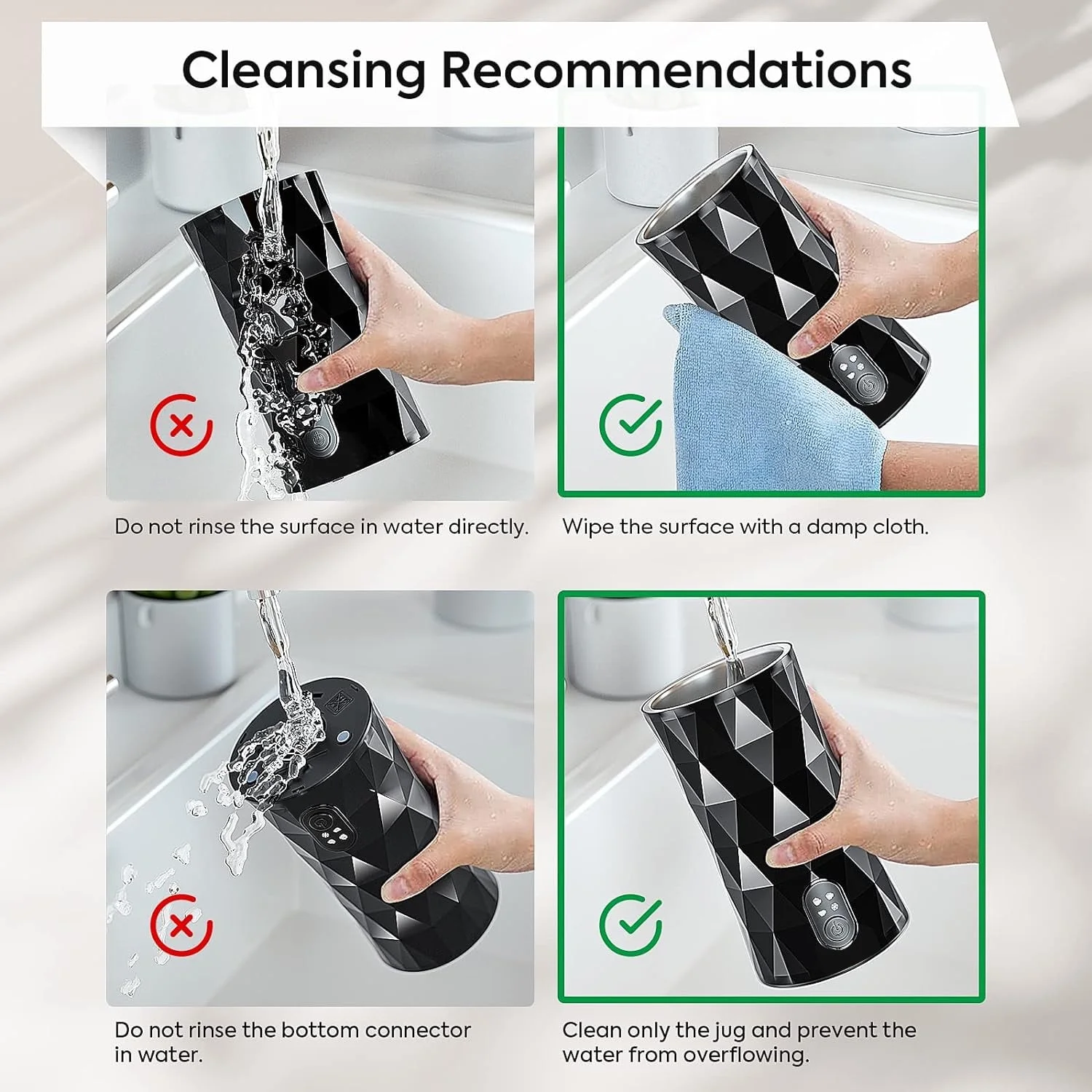 Cleansing Recommendations

Do not rinse the surface in water directly.

Wipe the surface with a damp cloth.

Do not rinse the bottom connector in water.

Clean only the jug and prevent the water from overflowing.