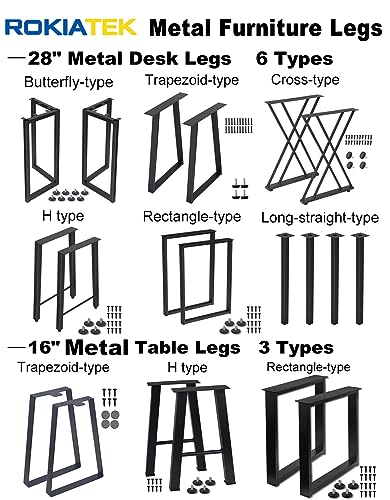 ROKIATEK Metal Furniture Legs

—28" Metal Desk Legs 6 Types

Butterfly-type

Trapezoid-type

Cross-type

H type

Rectangle-type

Long-straight-type

—16" Metal Table Legs 3 Types

Trapezoid-type

H type

Rectangle-type