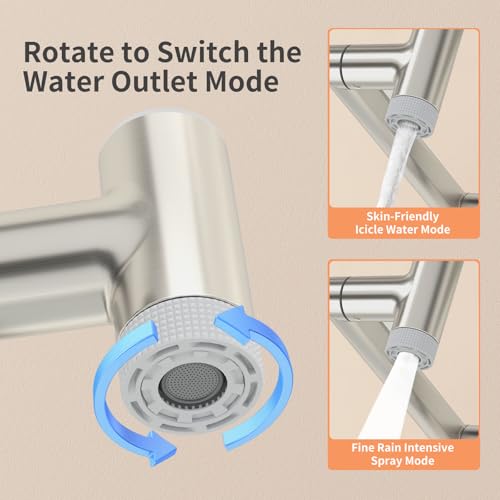 Rotate to Switch the Water Outlet Mode

Skin-Friendly Icicle Water Mode

Fine Rain Intensive Spray Mode