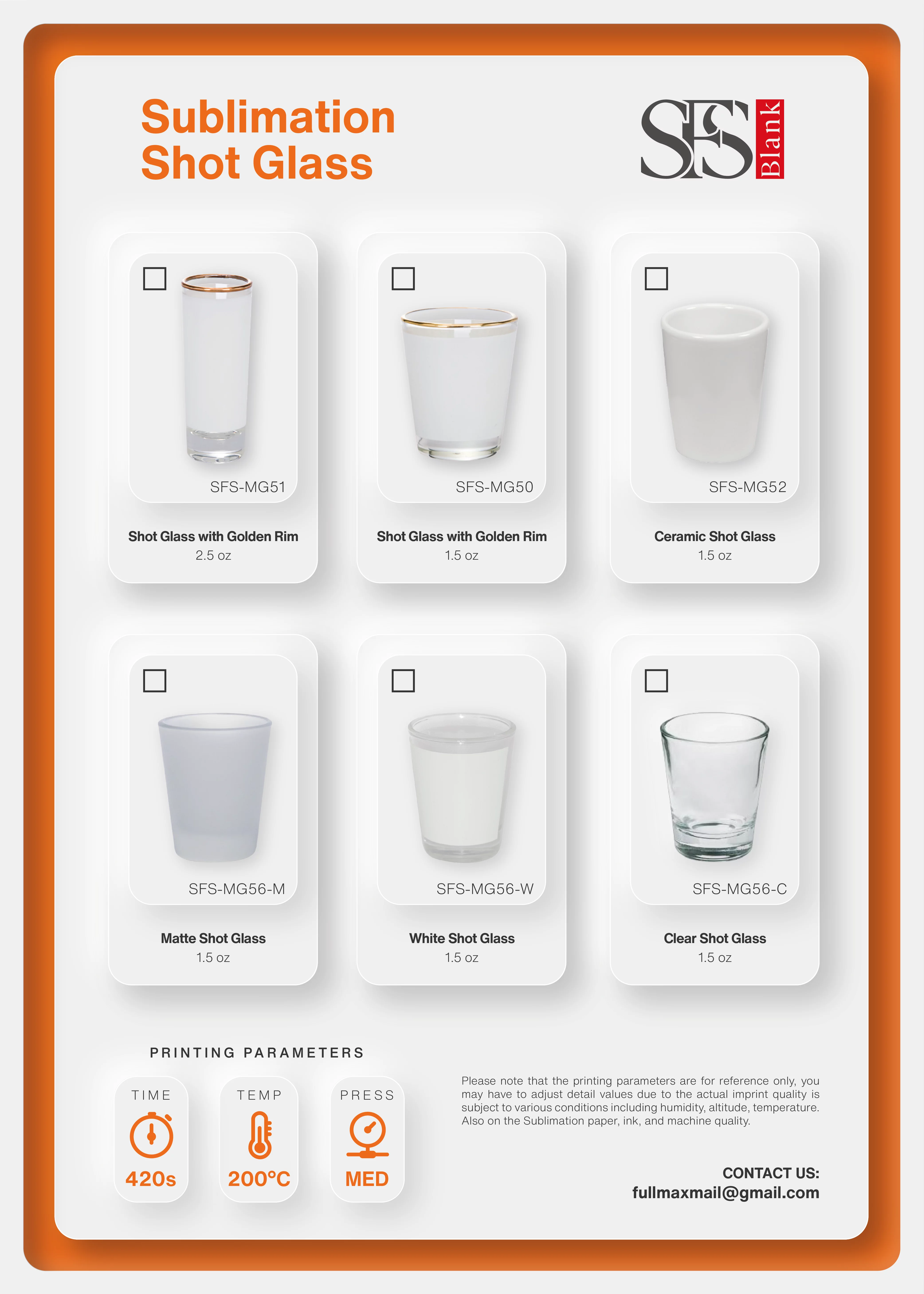 Sublimation
Shot Glass

SFS Blank

SFS-MG51
Shot Glass with Golden Rim
2.5 oz

SFS-MG50
Shot Glass with Golden Rim
1.5 oz

SFS-MG52
Ceramic Shot Glass
1.5 oz

SFS-MG56-M
Matte Shot Glass
1.5 oz

SFS-MG56-W
White Shot Glass
1.5 oz

SFS-MG56-C
Clear Shot Glass
1.5 oz

PRINTING PARAMETERS

TIME
420s

TEMP
200°C

PRESS
MED

Please note that the printing parameters are for reference only, you may have to adjust detail values due to the actual imprint quality is subject to various conditions including humidity, altitude, temperature. Also on the Sublimation paper, ink, and machine quality.

CONTACT US:
fullmaxmail@gmail.com