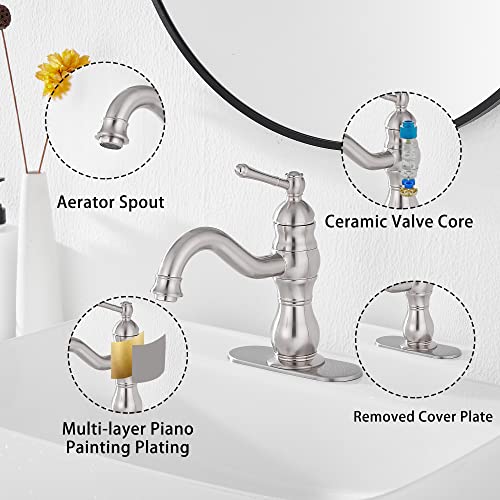 Aerator Spout

Ceramic Valve Core

Multi-layer Piano Painting Plating

Removed Cover Plate