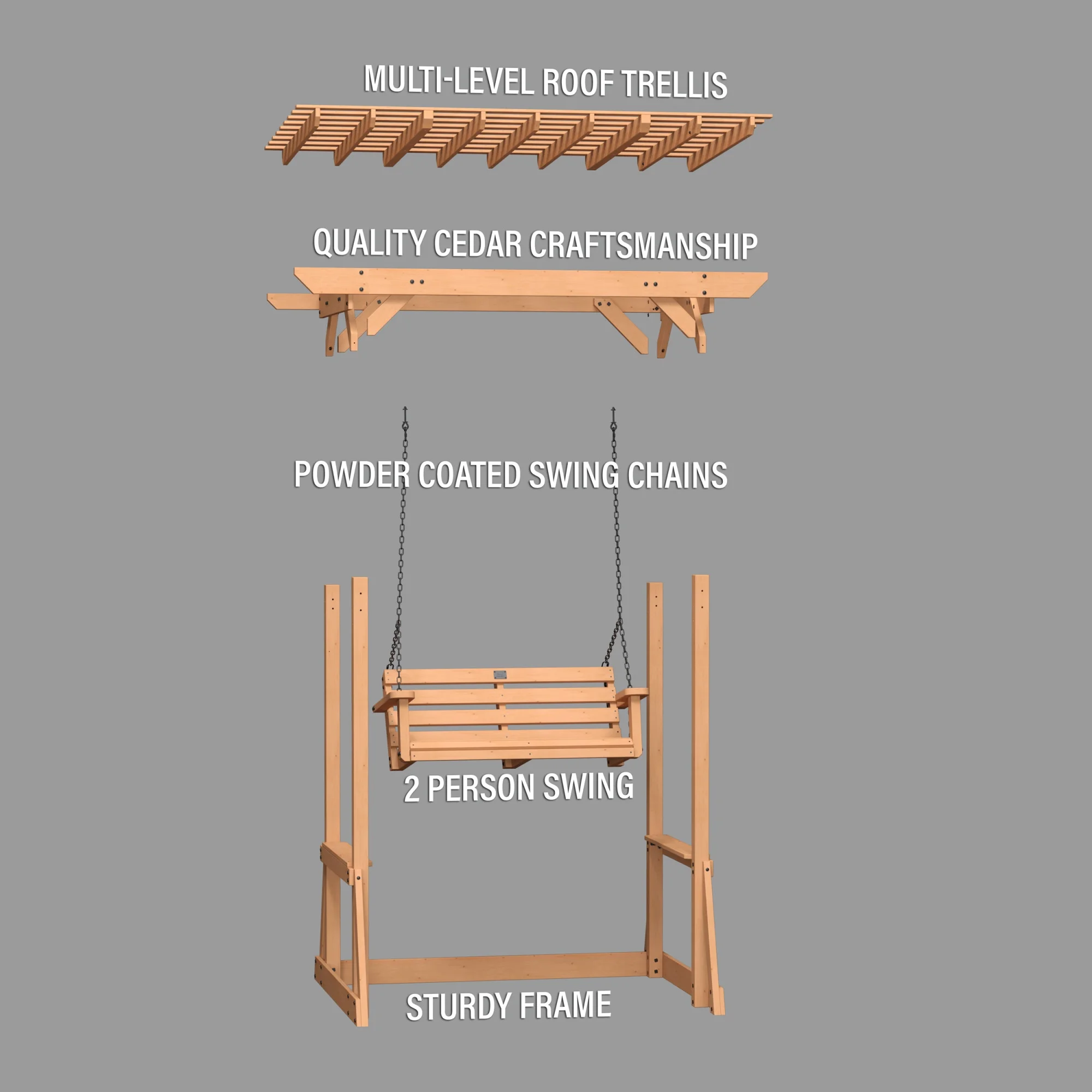 MULTI-LEVEL ROOF TRELLIS

QUALITY CEDAR CRAFTSMANSHIP

POWDER COATED SWING CHAINS

2 PERSON SWING

STURDY FRAME