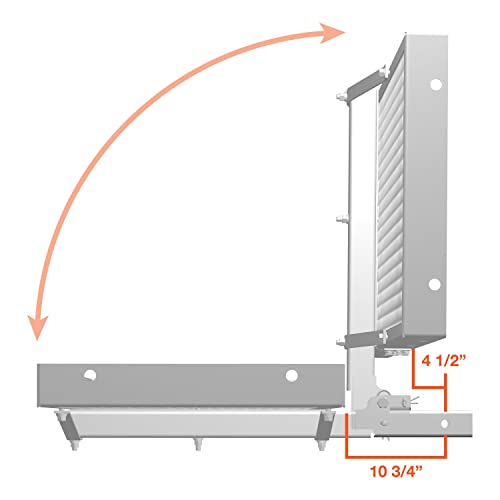 4 1/2”

10 3/4”