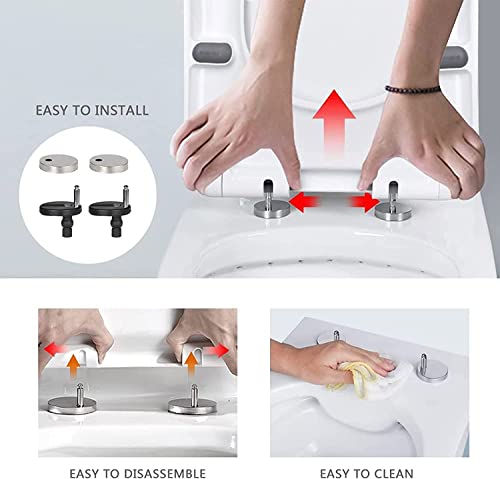 EASY TO INSTALL

EASY TO DISASSEMBLE

EASY TO CLEAN