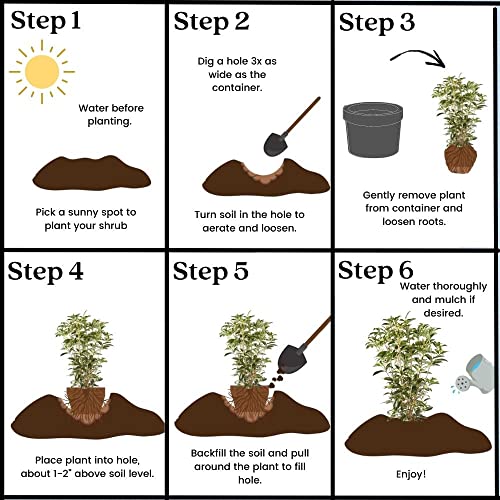 Step 1

Water before planting.

Pick a sunny spot to plant your shrub

Step 2

Dig a hole 3x as wide as the container.

Turn soil in the hole to aerate and loosen.

Step 3

Gently remove plant from container and loosen roots.

Step 4

Place plant into hole, about 1-2" above soil level.

Step 5

Backfill the soil and pull around the plant to fill hole.

Step 6

Water thoroughly and mulch if desired.

Enjoy!