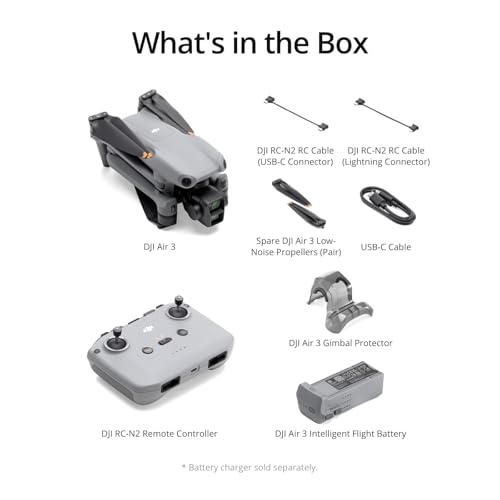 What's in the Box

DJI RC-N2 RC Cable (USB-C Connector)

DJI RC-N2 RC Cable (Lightning Connector)

DJI Air 3

Spare DJI Air 3 Low-Noise Propellers (Pair)

USB-C Cable

DJI Air 3 Gimbal Protector

DJI RC-N2 Remote Controller

DJI Air 3 Intelligent Flight Battery

* Battery charger sold separately.