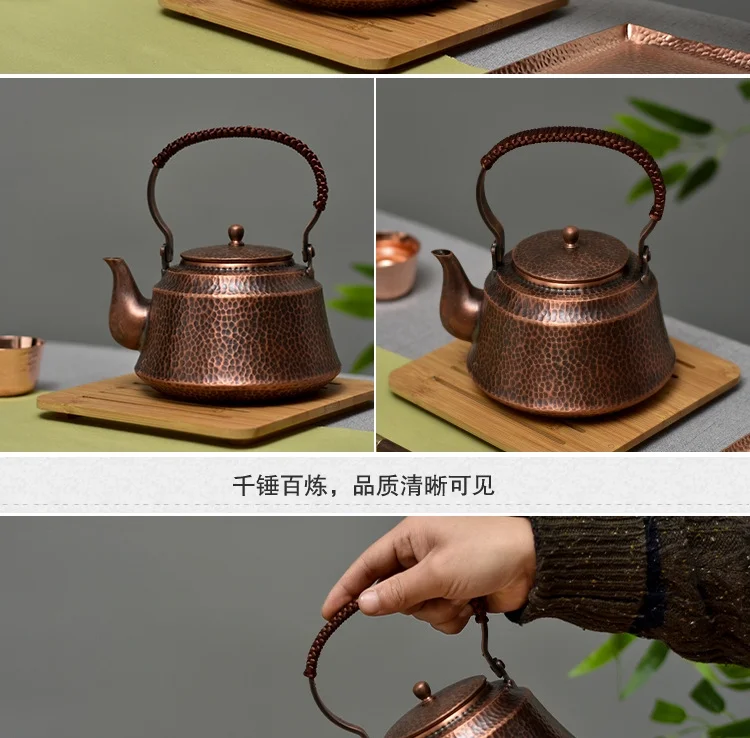 千锤百炼，品质清晰可见