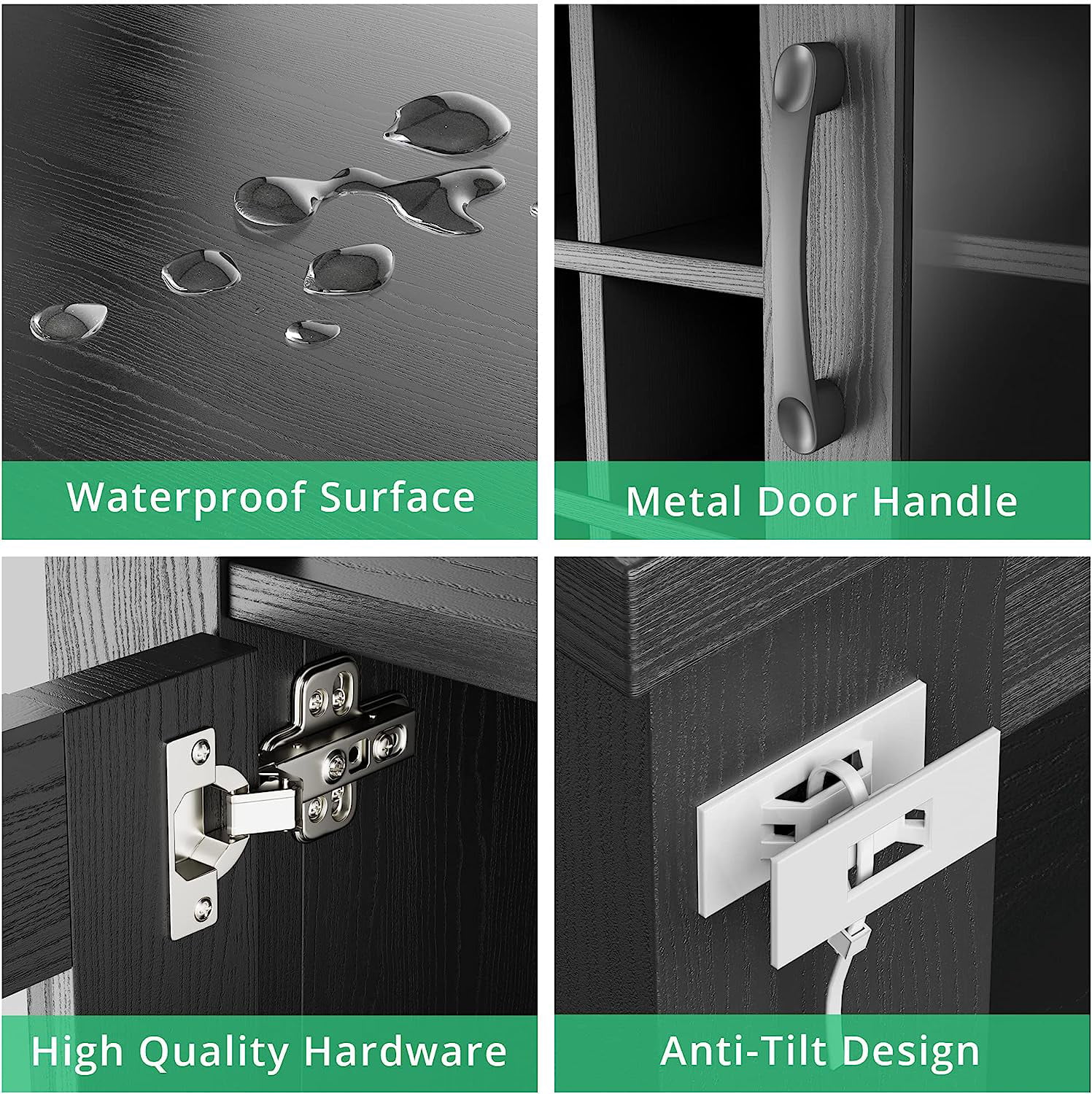 Waterproof Surface

Metal Door Handle

High Quality Hardware

Anti-Tilt Design