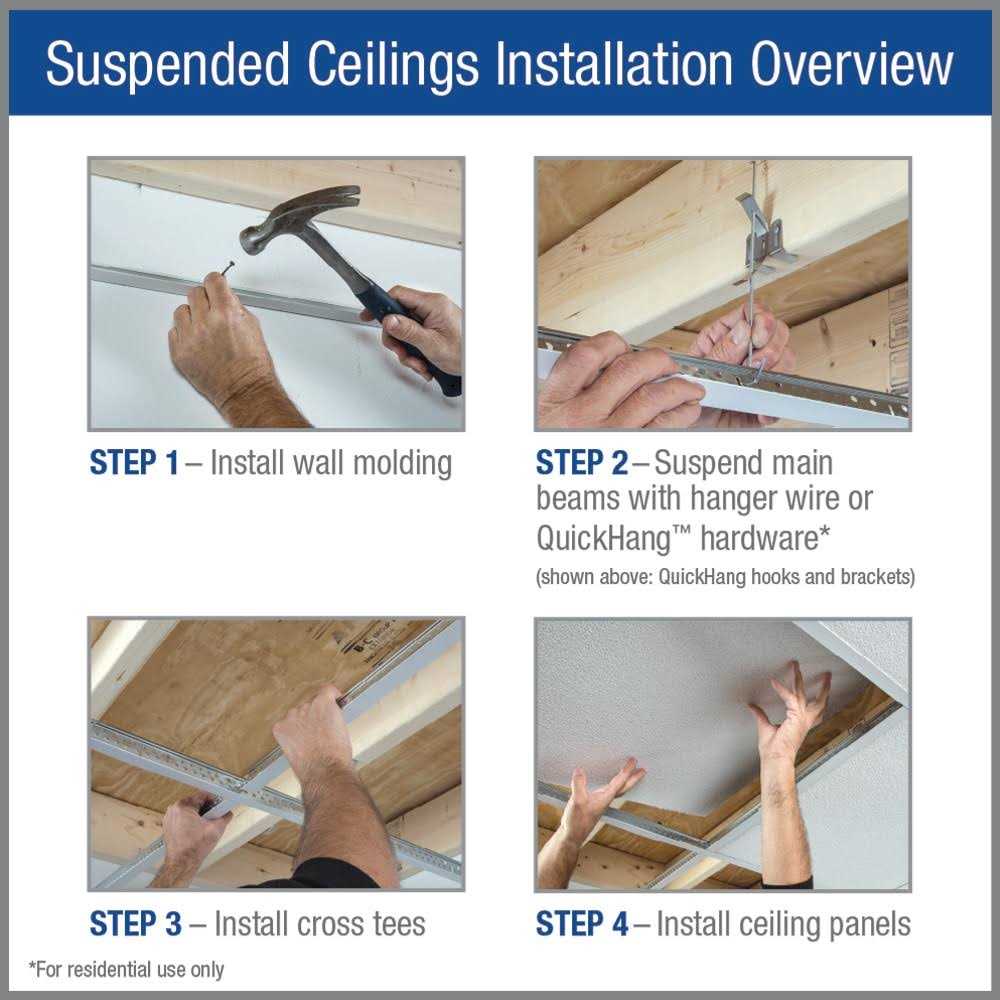 Suspended Ceilings Installation Overview

STEP 1 – Install wall molding

STEP 2 – Suspend main beams with hanger wire or QuickHang™ hardware*
(shown above: QuickHang hooks and brackets)

STEP 3 – Install cross tees

STEP 4 – Install ceiling panels

*For residential use only