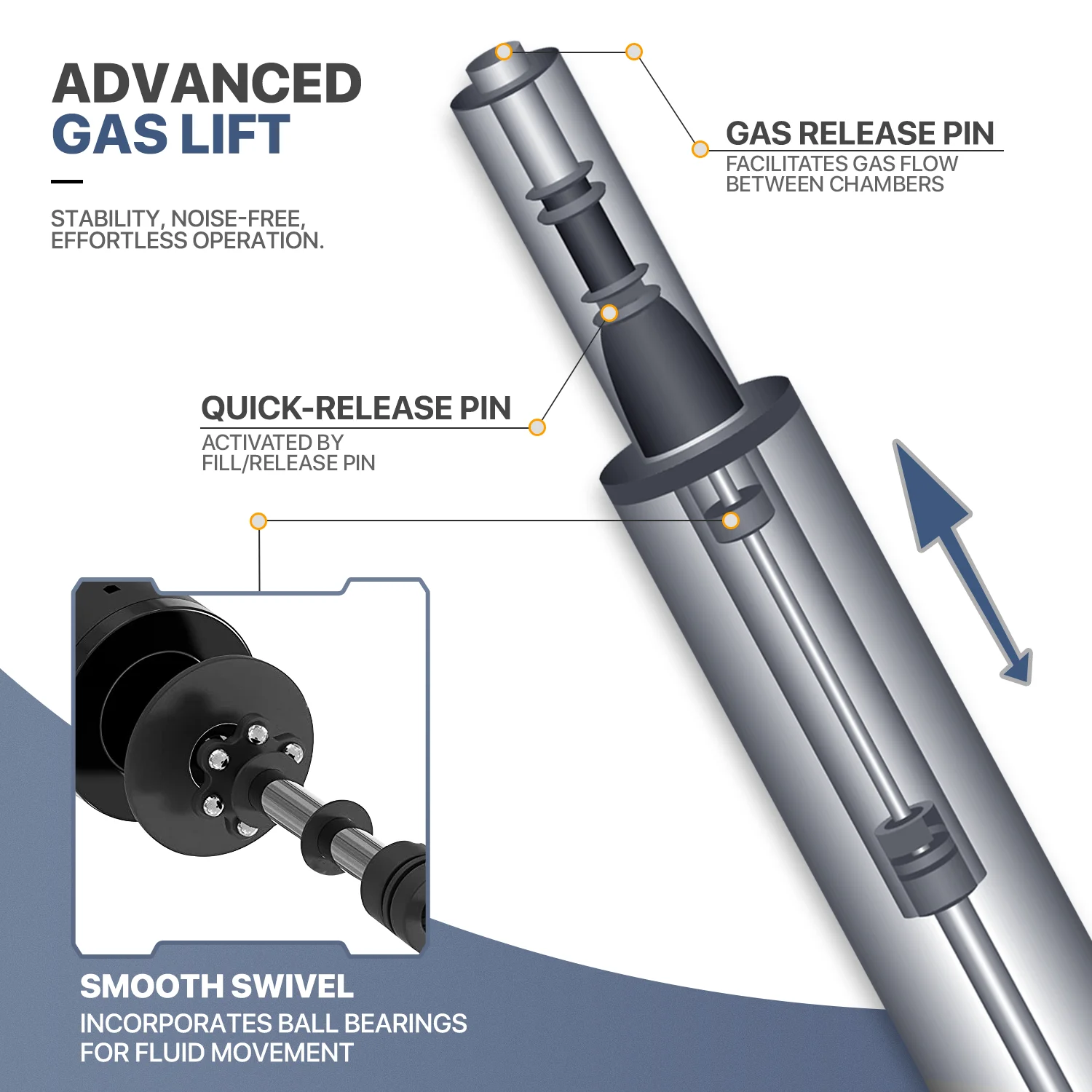 ADVANCED
GAS LIFT

STABILITY, NOISE-FREE, EFFORTLESS OPERATION.

GAS RELEASE PIN
FACILITATES GAS FLOW BETWEEN CHAMBERS

QUICK-RELEASE PIN
ACTIVATED BY FILL/RELEASE PIN

SMOOTH SWIVEL
INCORPORATES BALL BEARINGS FOR FLUID MOVEMENT