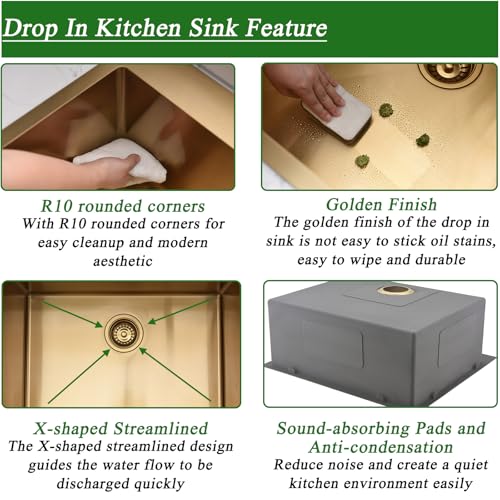 Drop In Kitchen Sink Feature

R10 rounded corners
With R10 rounded corners for easy cleanup and modern aesthetic

Golden Finish
The golden finish of the drop in sink is not easy to stick oil stains, easy to wipe and durable

X-shaped Streamlined
The X-shaped streamlined design guides the water flow to be discharged quickly

Sound-absorbing Pads and Anti-condensation
Reduce noise and create a quiet kitchen environment easily