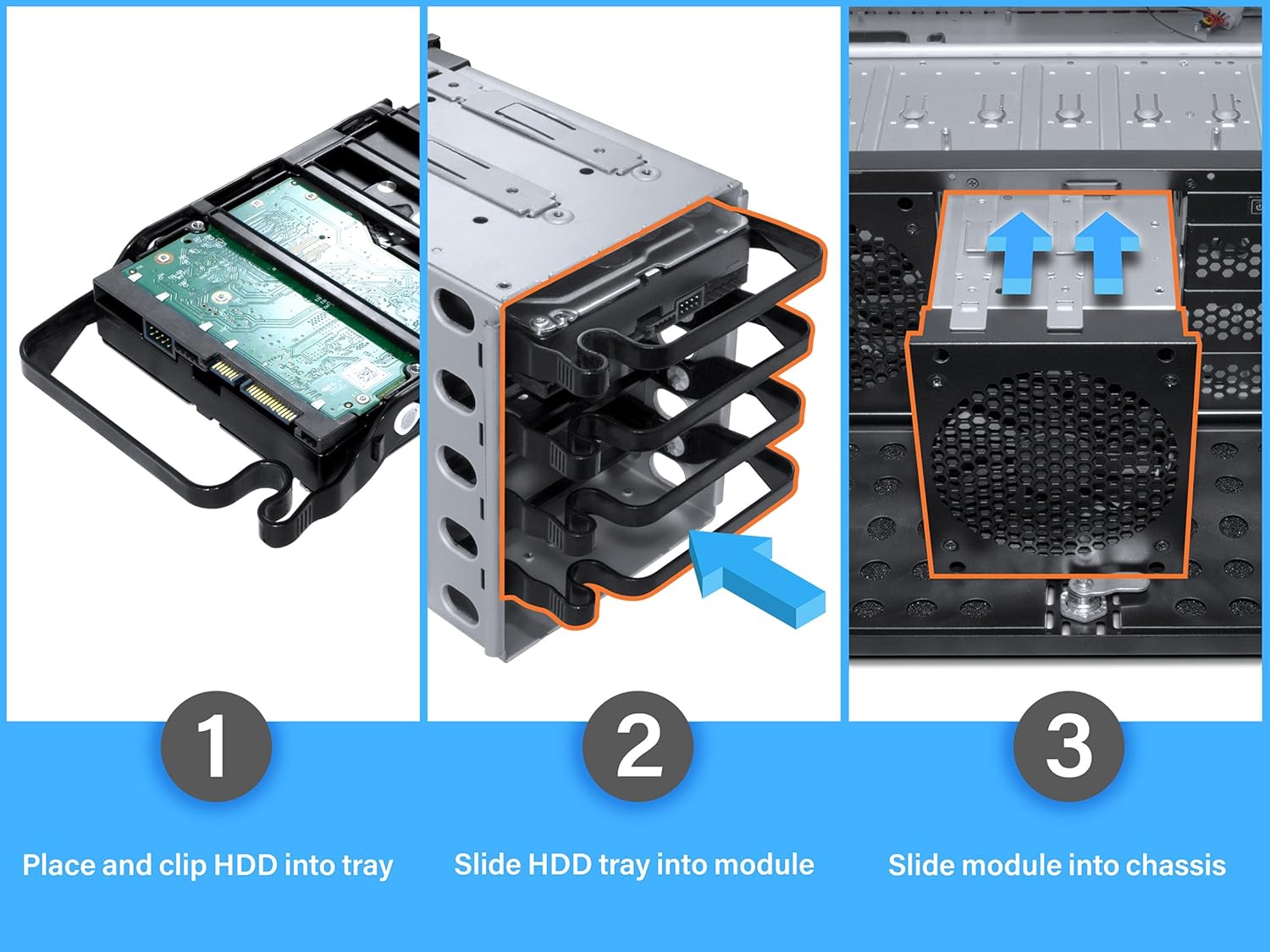 1

Place and clip HDD into tray

2

Slide HDD tray into module

3

Slide module into chassis