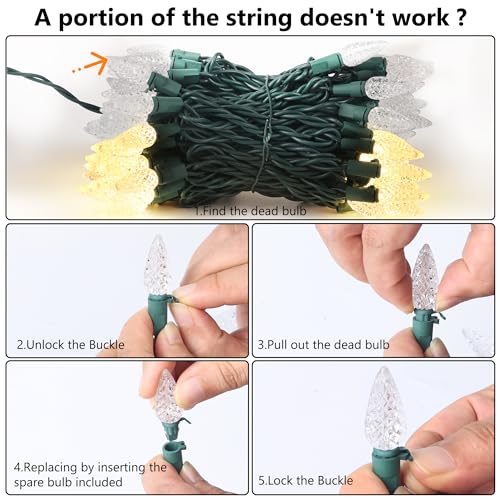 A portion of the string doesn't work ?

1.Find the dead bulb

2.Unlock the Buckle

3.Pull out the dead bulb

4.Replacing by inserting the spare bulb included

5.Lock the Buckle