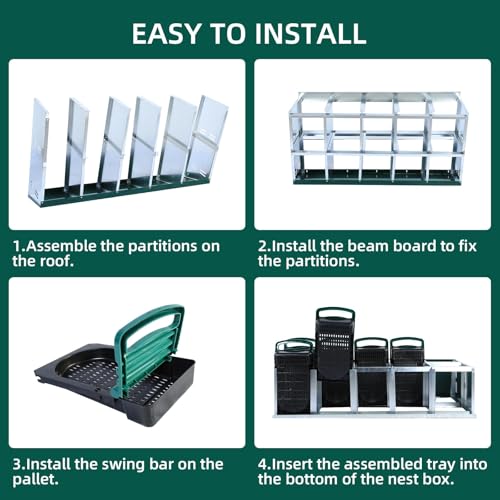 EASY TO INSTALL

1.Assemble the partitions on the roof.

2.Install the beam board to fix the partitions.

3.Install the swing bar on the pallet.

4.Insert the assembled tray into the bottom of the nest box.