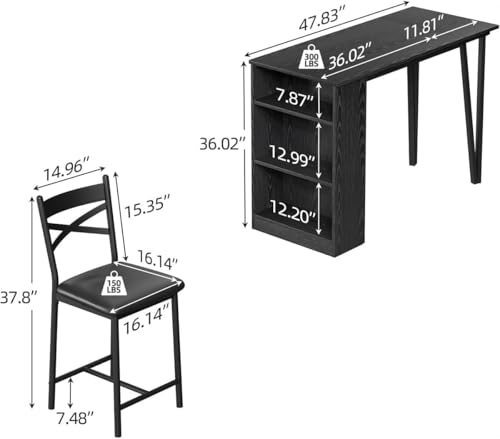 47.83″
11.81″
300 LBS
36.02″
7.87″
36.02″
12.99″
12.20″
14.96″
15.35″
16.14″
150 LBS
37.8″
16.14″
7.48″