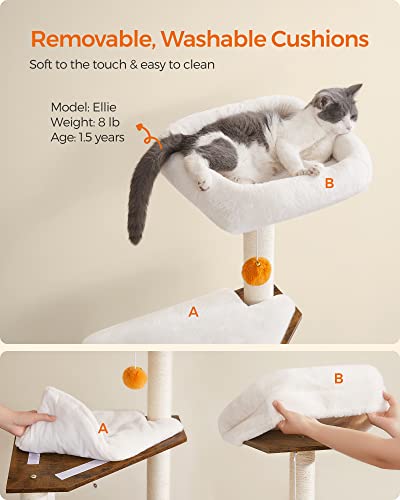 Removable, Washable Cushions

Soft to the touch & easy to clean

Model: Ellie
Weight: 8 lb
Age: 1.5 years

B

A

A

B