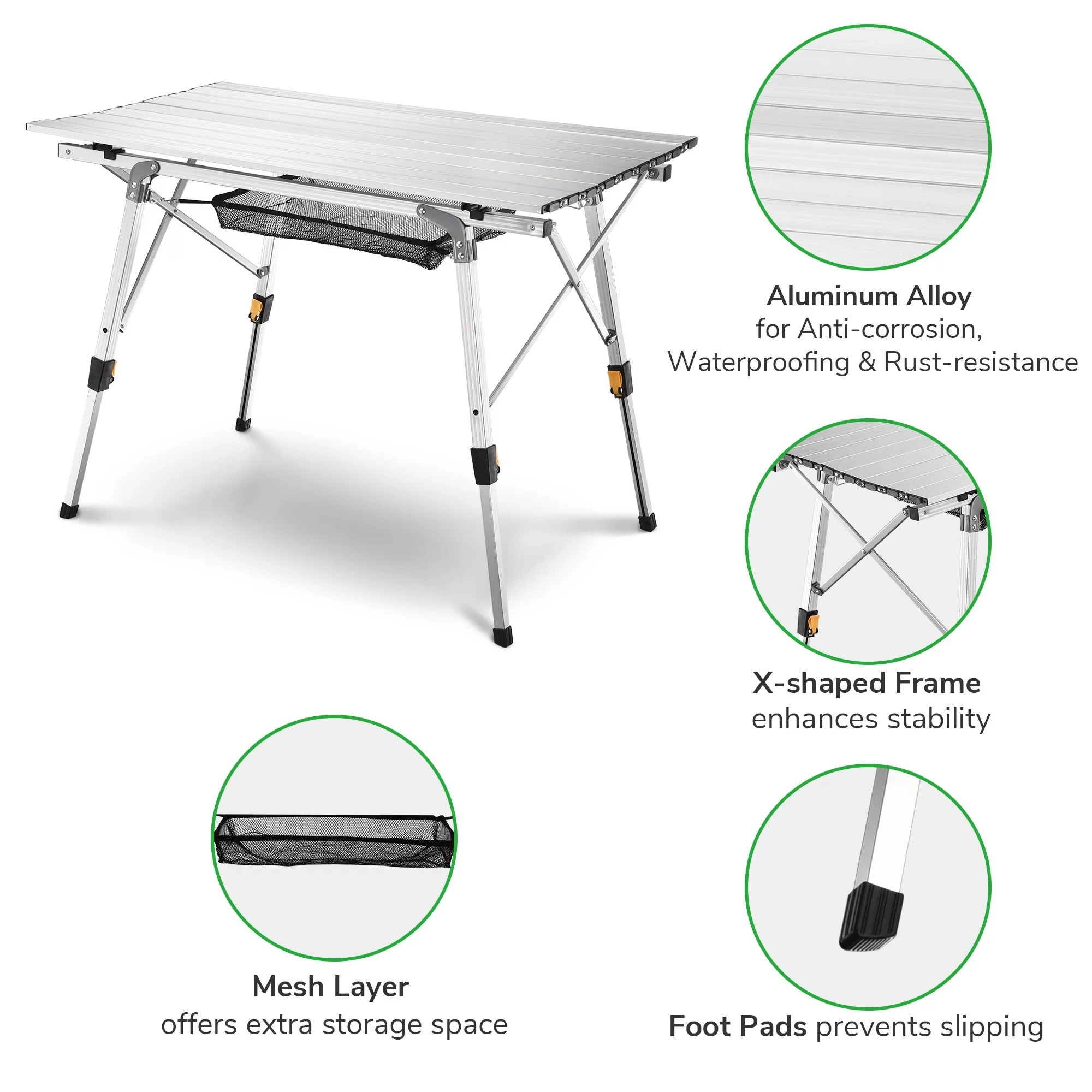 Aluminum Alloy
for Anti-corrosion,
Waterproofing & Rust-resistance

X-shaped Frame
enhances stability

Mesh Layer
offers extra storage space

Foot Pads prevents slipping