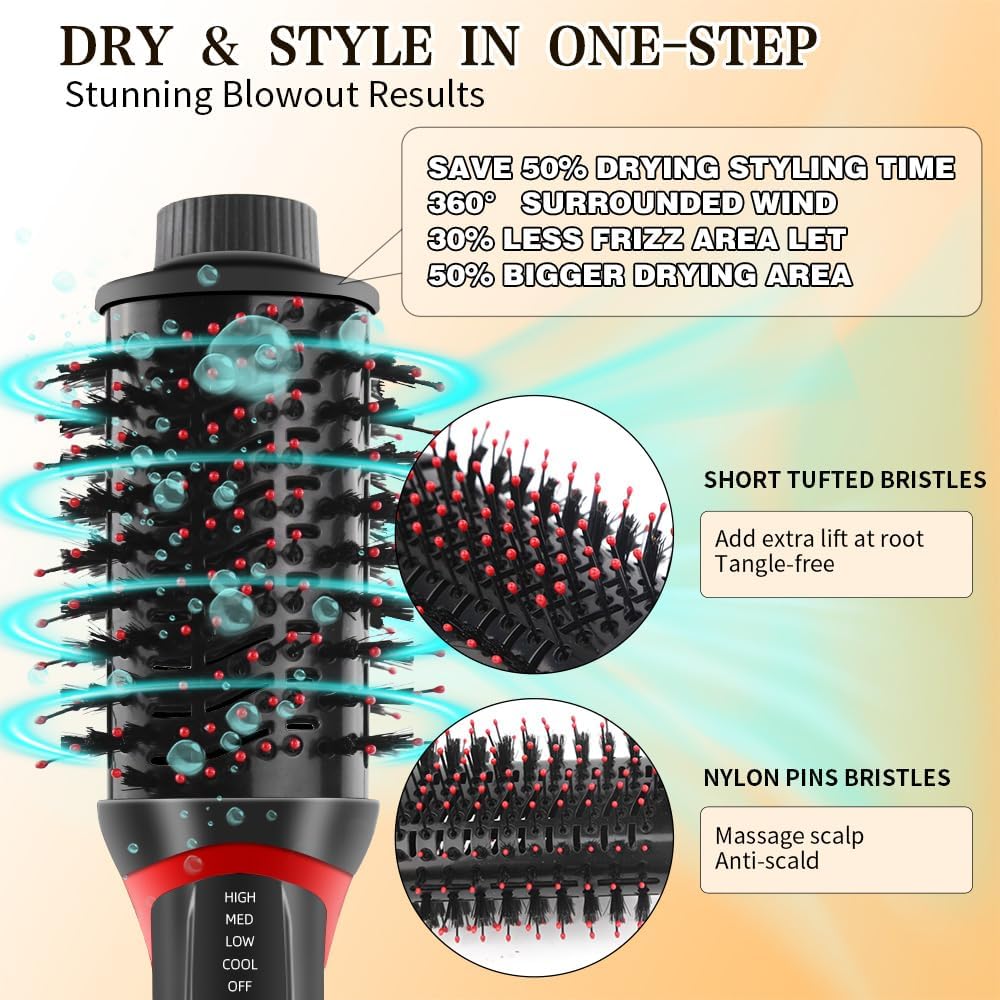 DRY & STYLE IN ONE-STEP
Stunning Blowout Results

SAVE 50% DRYING STYLING TIME
360° SURROUNDED WIND
30% LESS FRIZZ AREA LET
50% BIGGER DRYING AREA

SHORT TUFTED BRISTLES

Add extra lift at root
Tangle-free

NYLON PINS BRISTLES

Massage scalp
Anti-scald

HIGH
MED
LOW
COOL
OFF