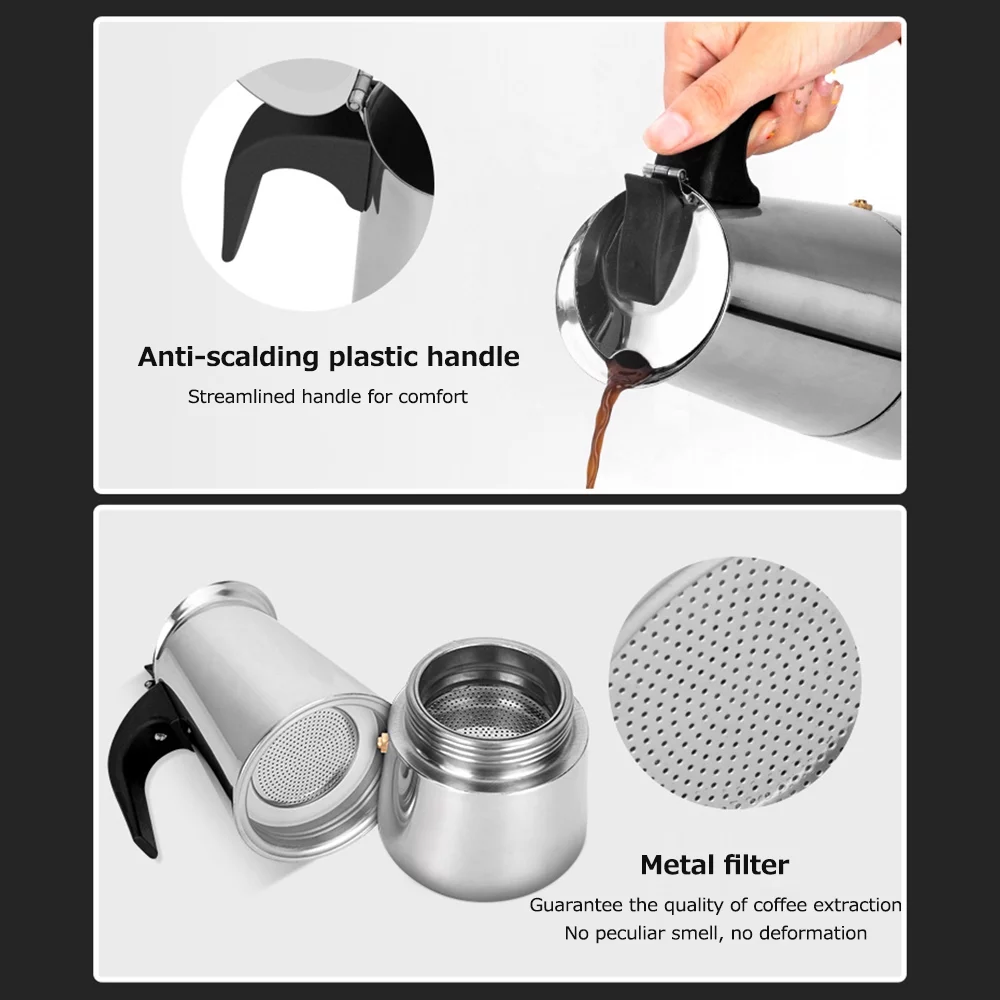 Anti-scalding plastic handle
Streamlined handle for comfort

Metal filter
Guarantee the quality of coffee extraction
No peculiar smell, no deformation