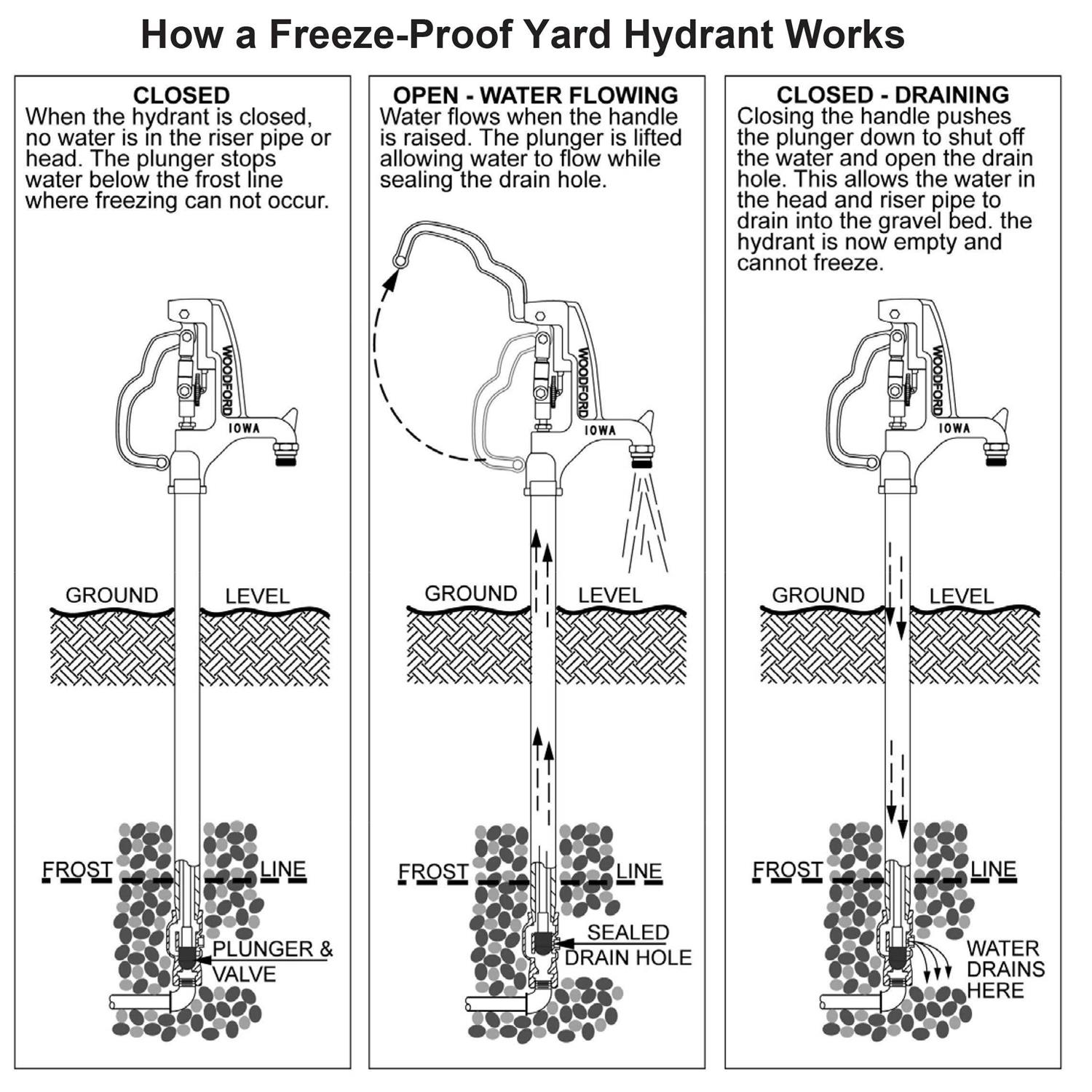 How a Freeze-Proof Yard Hydrant Works

CLOSED
When the hydrant is closed, no water is in the riser pipe or head. The plunger stops water below the frost line where freezing can not occur.

WOODFORD
IOWA

GROUND LEVEL

FROST LINE

PLUNGER & VALVE

OPEN - WATER FLOWING
Water flows when the handle is raised. The plunger is lifted allowing water to flow while sealing the drain hole.

WOODFORD
IOWA

GROUND LEVEL

FROST LINE

SEALED DRAIN HOLE

CLOSED - DRAINING
Closing the handle pushes the plunger down to shut off the water and open the drain hole. This allows the water in the head and riser pipe to drain into the gravel bed. the hydrant is now empty and cannot freeze.

WOODFORD
IOWA

GROUND LEVEL

FROST LINE

WATER DRAINS HERE