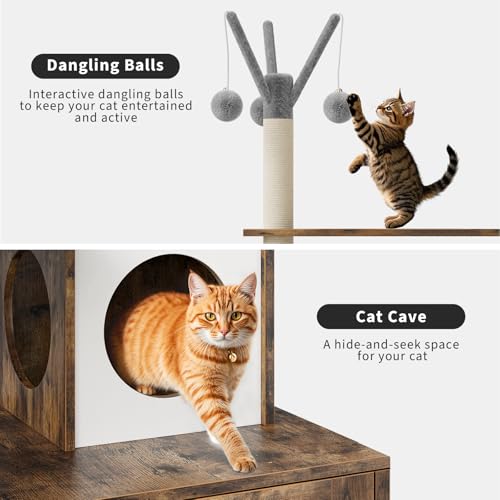 Dangling Balls

Interactive dangling balls to keep your cat entertained and active

Cat Cave

A hide-and-seek space for your cat