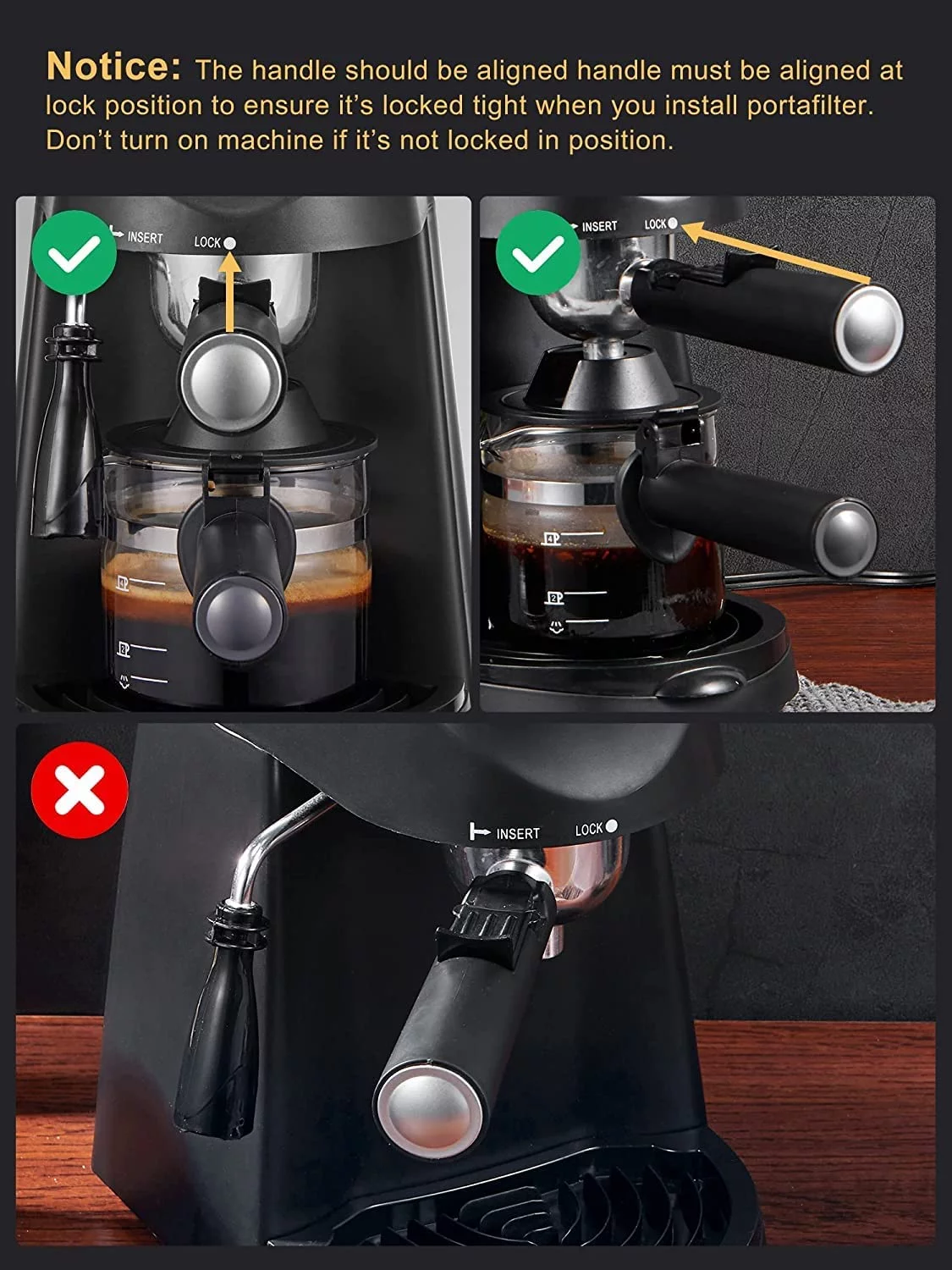 Notice: The handle should be aligned handle must be aligned at lock position to ensure it's locked tight when you install portafilter. Don't turn on machine if it's not locked in position.

INSERT LOCK

4

2

INSERT LOCK

4

2

INSERT LOCK