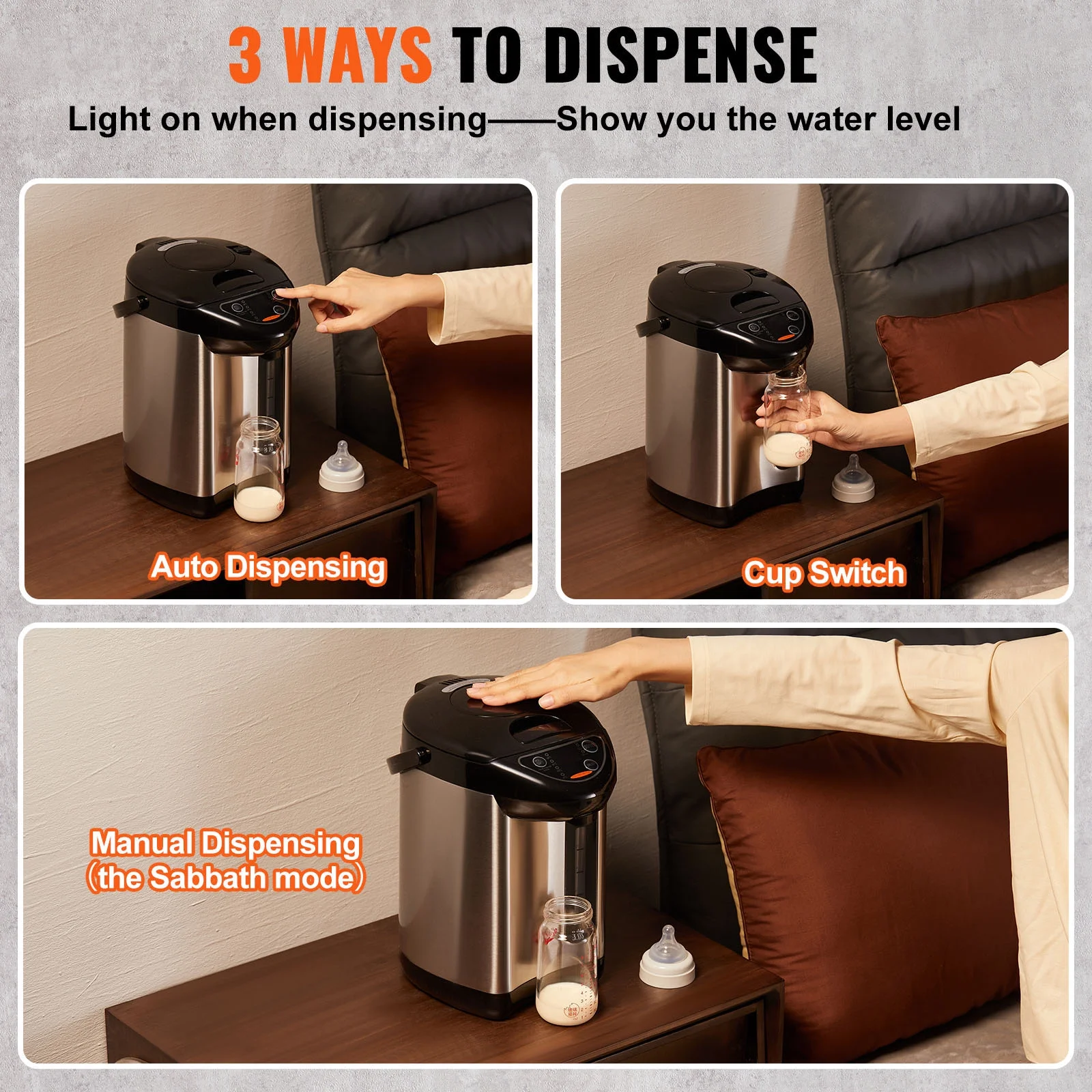 3 WAYS TO DISPENSE

Light on when dispensing——Show you the water level

Auto Dispensing

Cup Switch

Manual Dispensing
(the Sabbath mode)